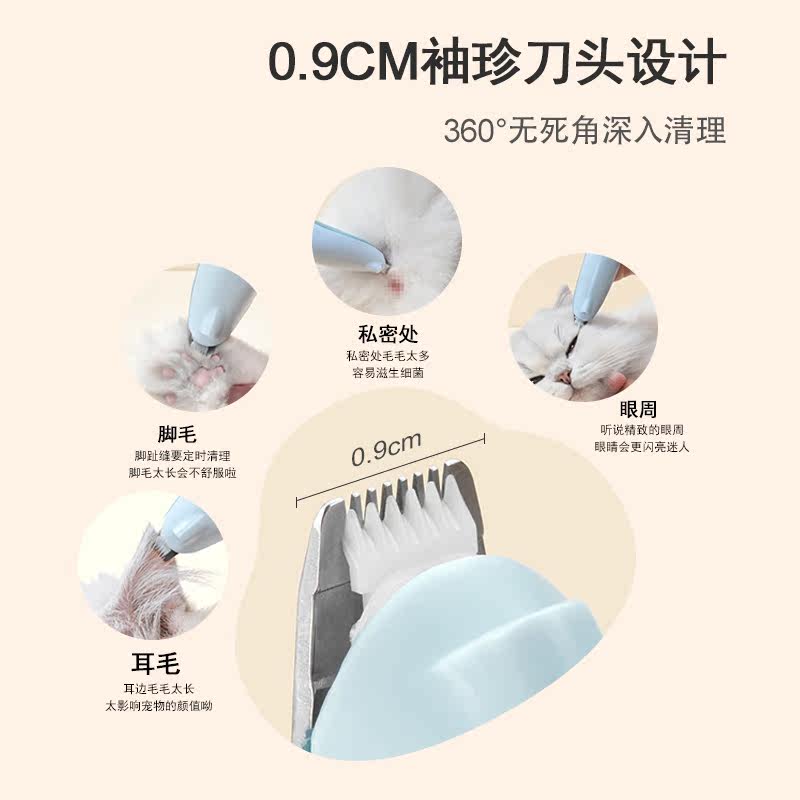 0.9CM袖珍刀头设计

360°无死角深入清理

私密处
私密处毛毛太多
容易滋生细菌

脚毛
脚趾缝要定时清理
脚毛太长会不舒服啦

眼周
听说精致的眼周
眼睛会更闪亮迷人

0.9cm

耳毛
耳边毛毛太长
太影响宠物的颜值呦