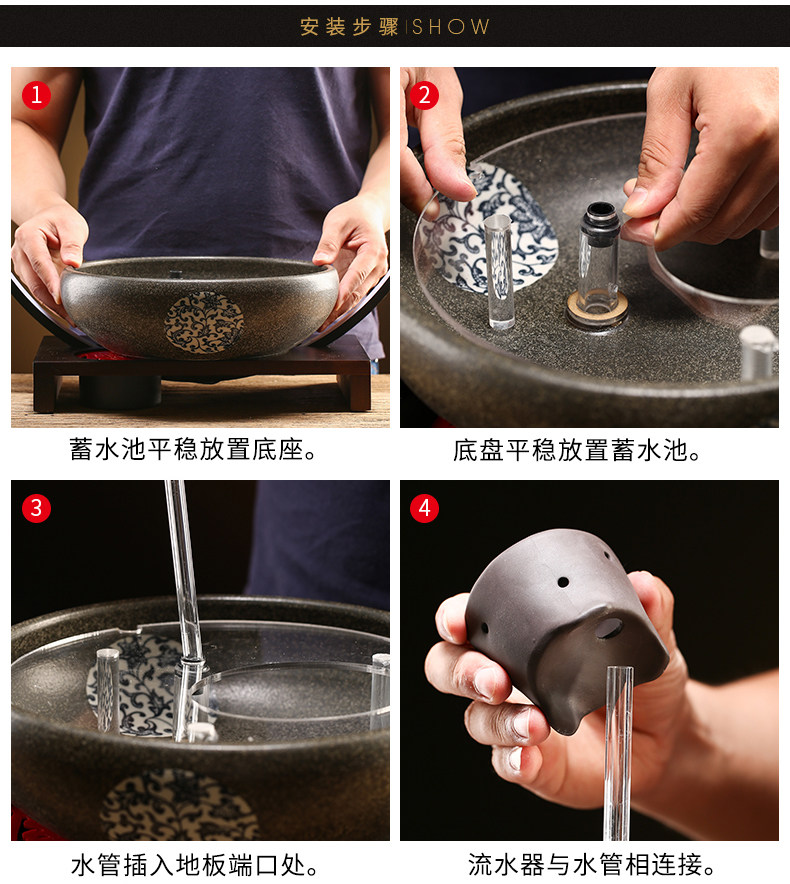 安装步骤 | SHOW

1

蓄水池平稳放置底座。

2

底盘平稳放置蓄水池。

3

水管插入地板端口处。

4

流水器与水管相连接。