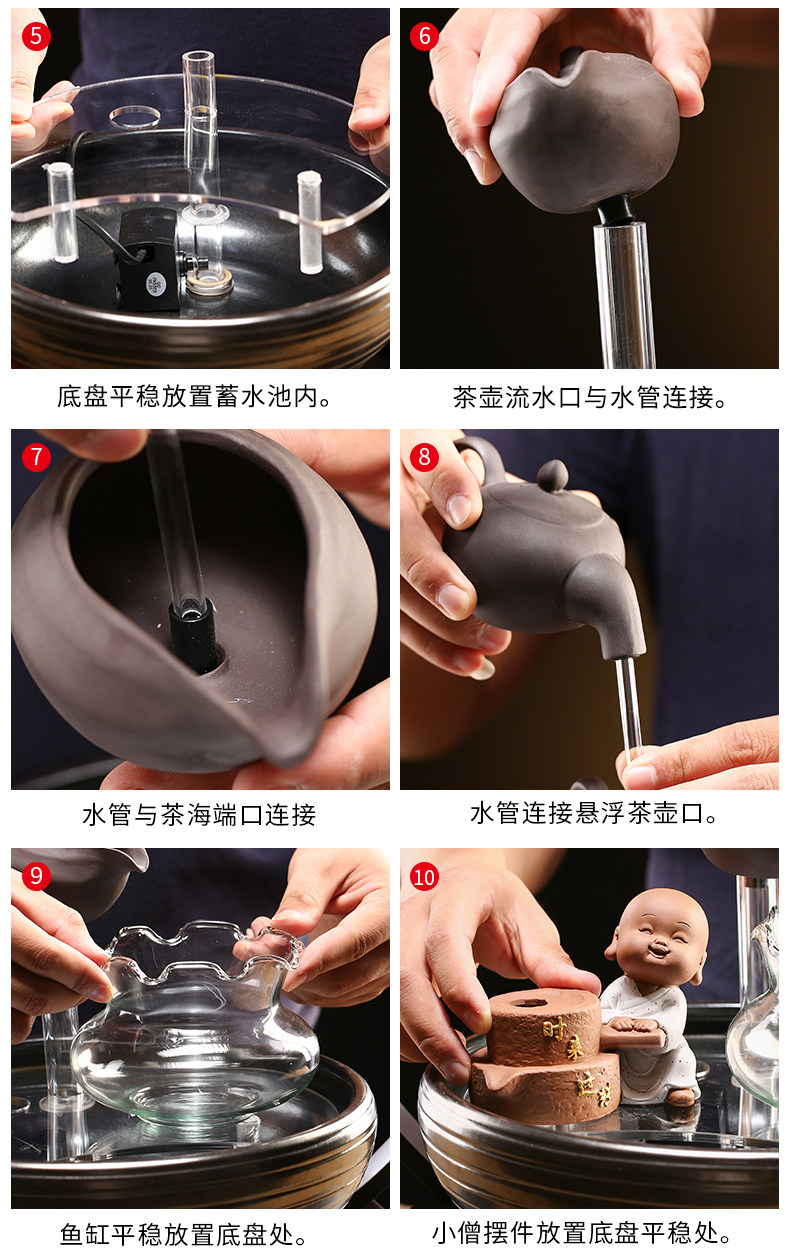 5

底盘平稳放置蓄水池内。

6

茶壶流水口与水管连接。

7

水管与茶海端口连接

8

水管连接悬浮茶壶口。

9

鱼缸平稳放置底盘处。

10

时来运转

小僧摆件放置底盘平稳处。