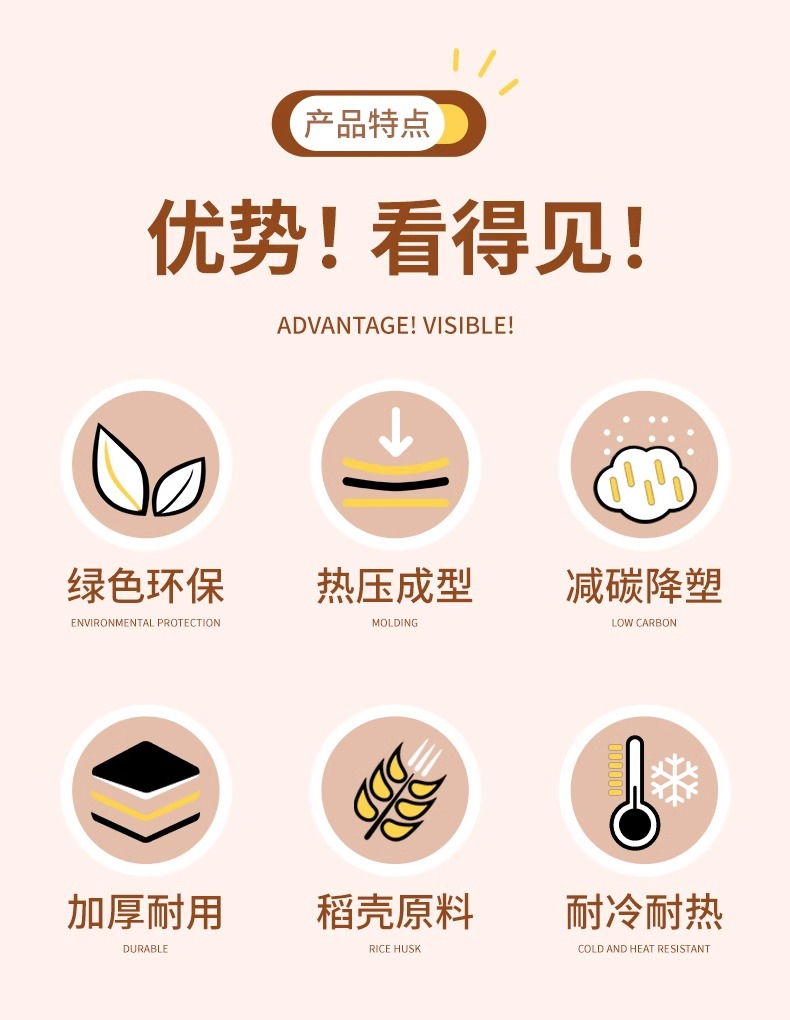 产品特点

优势！看得见！

ADVANTAGE! VISIBLE!

绿色环保
ENVIRONMENTAL PROTECTION

热压成型
MOLDING

减碳降塑
LOW CARBON

加厚耐用
DURABLE

稻壳原料
RICE HUSK

耐冷耐热
COLD AND HEAT RESISTANT