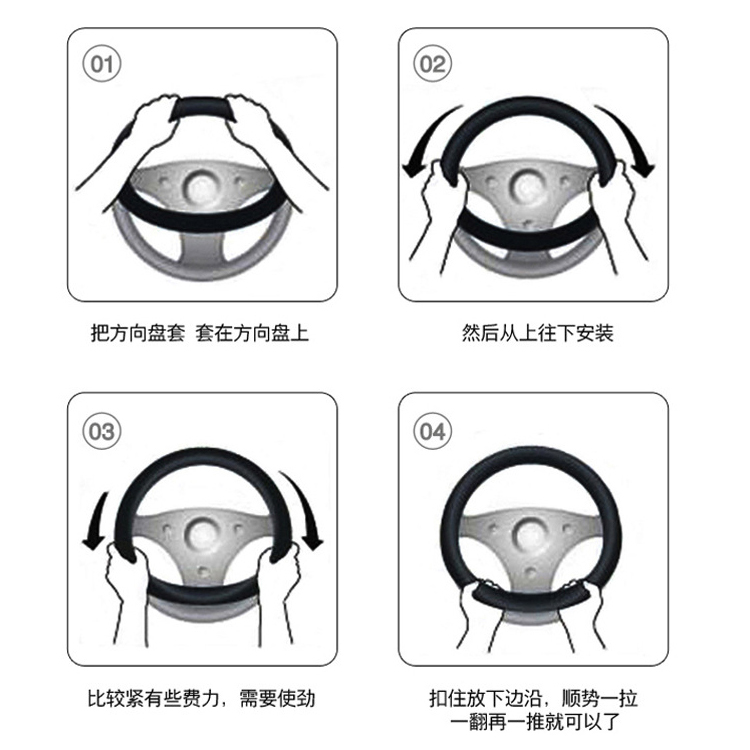 01

把方向盘套 套在方向盘上

02

然后从上往下安装

03

比较紧有些费力，需要使劲

04

扣住放下边沿，顺势一拉
一翻再一推就可以了