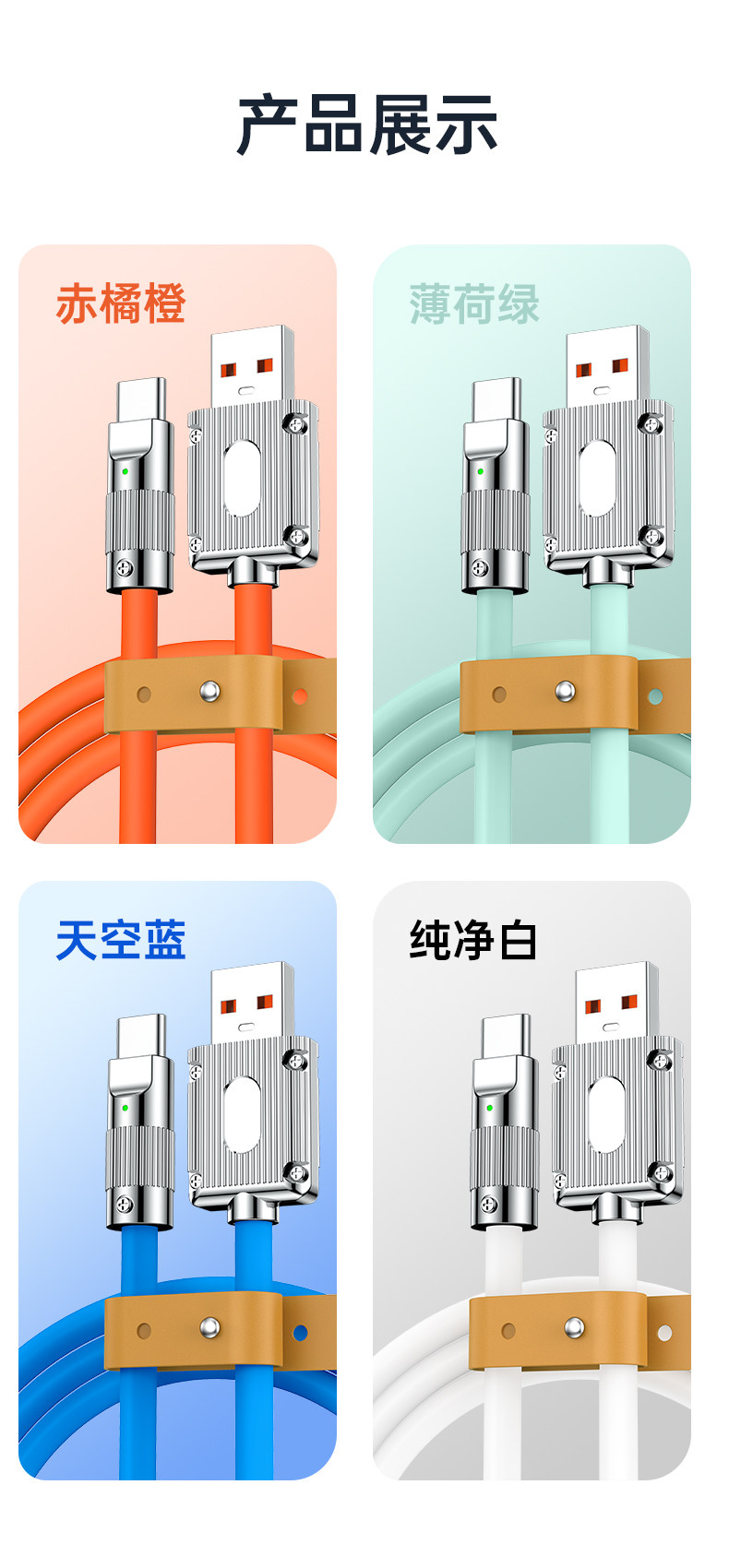 产品展示

赤橘橙

薄荷绿

天空蓝

纯净白