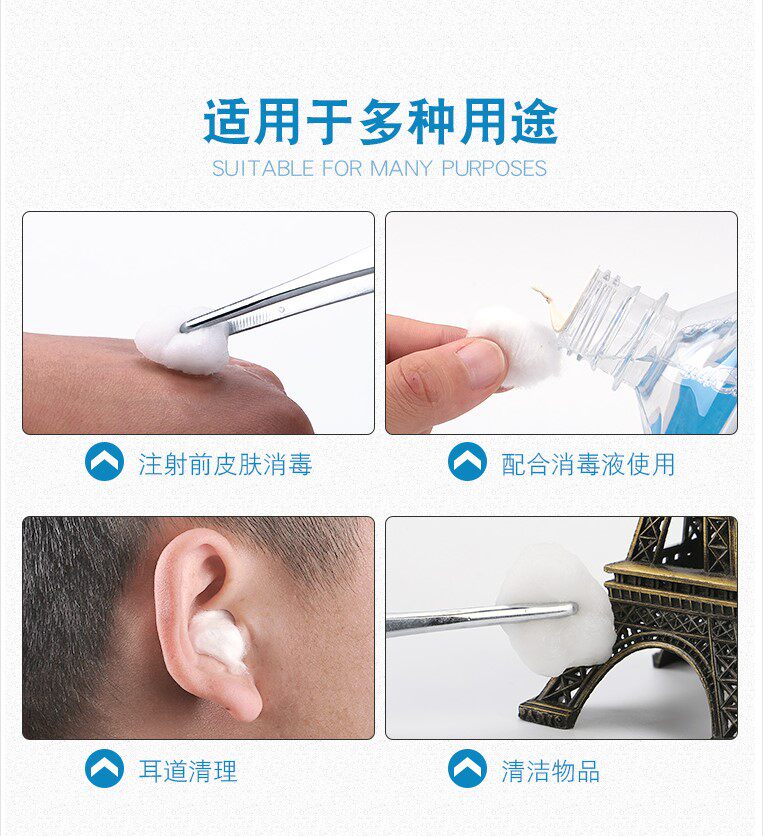 适用于多种用途
SUITABLE FOR MANY PURPOSES

注射前皮肤消毒

配合消毒液使用

耳道清理

清洁物品