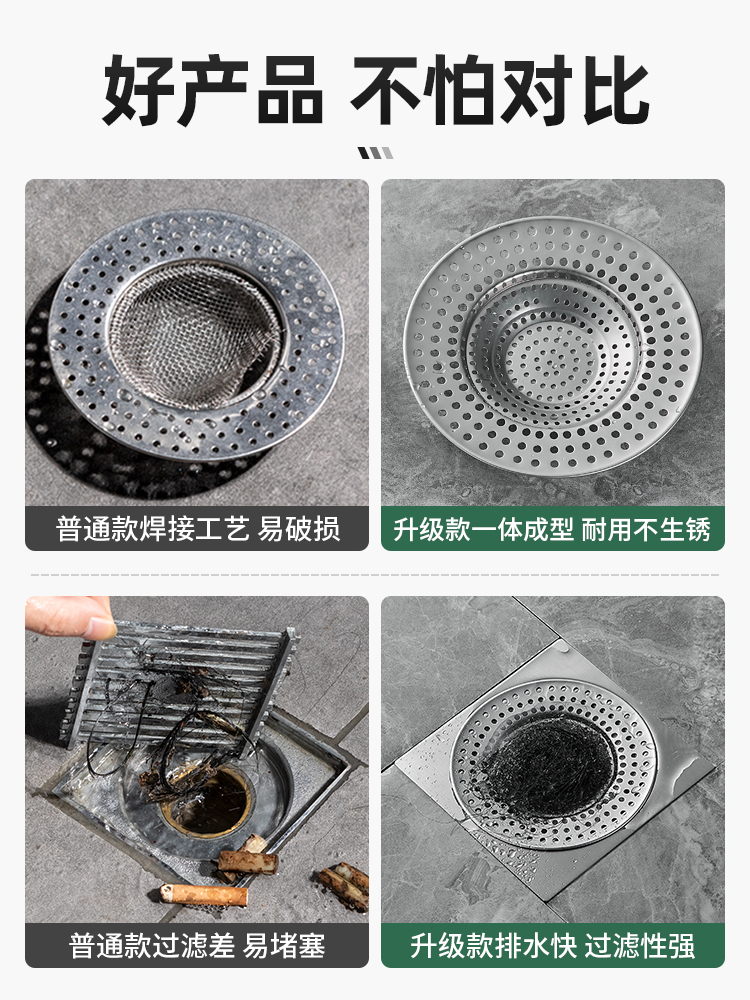 好产品 不怕对比

普通款焊接工艺 易破损

升级款一体成型 耐用不生锈

普通款过滤差 易堵塞

升级款排水快 过滤性强