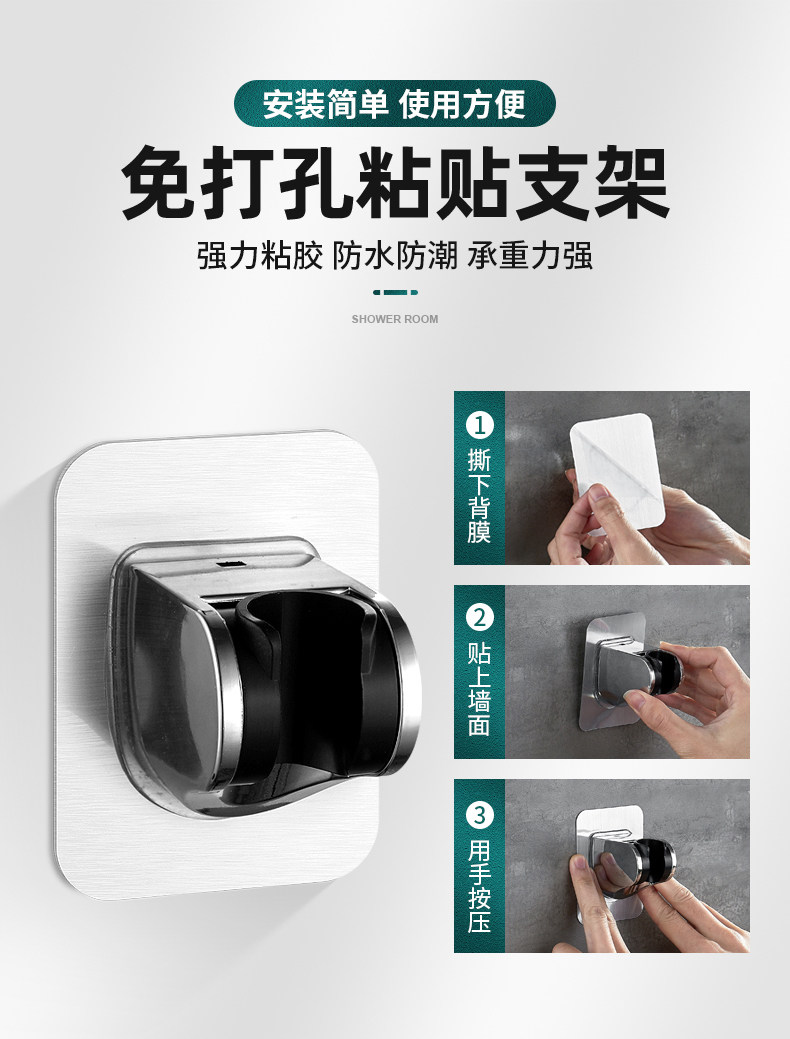 安装简单 使用方便

免打孔粘贴支架

强力粘胶 防水防潮 承重力强

SHOWER ROOM

1 撕下背膜

2 贴上墙面

3 用手按压