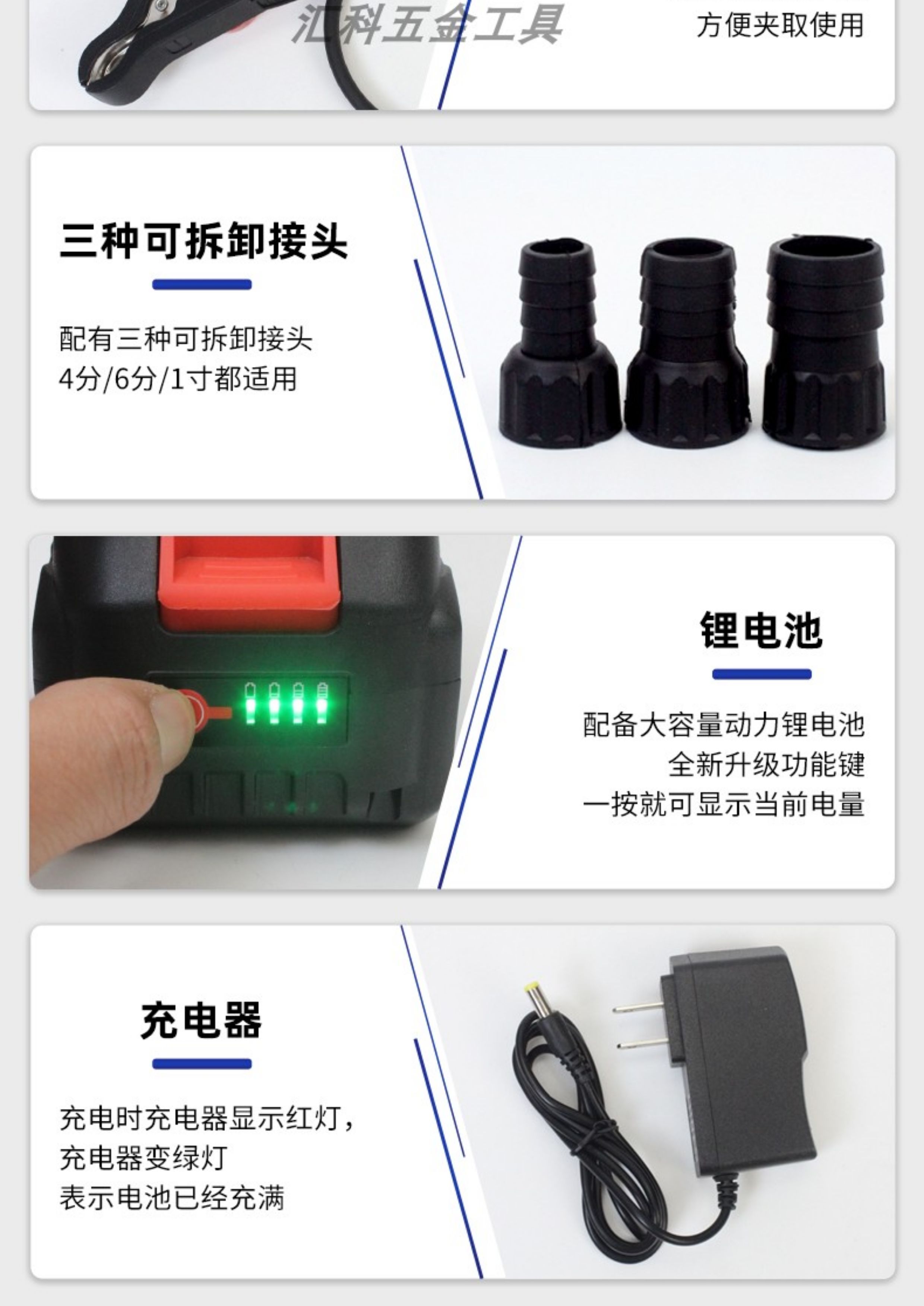 汇科五金工具

方便夹取使用

三种可拆卸接头

配有三种可拆卸接头
4分/6分/1寸都适用

锂电池

配备大容量动力锂电池
全新升级功能键
一按就可显示当前电量

充电器

充电时充电器显示红灯，
充电器变绿灯
表示电池已经充满