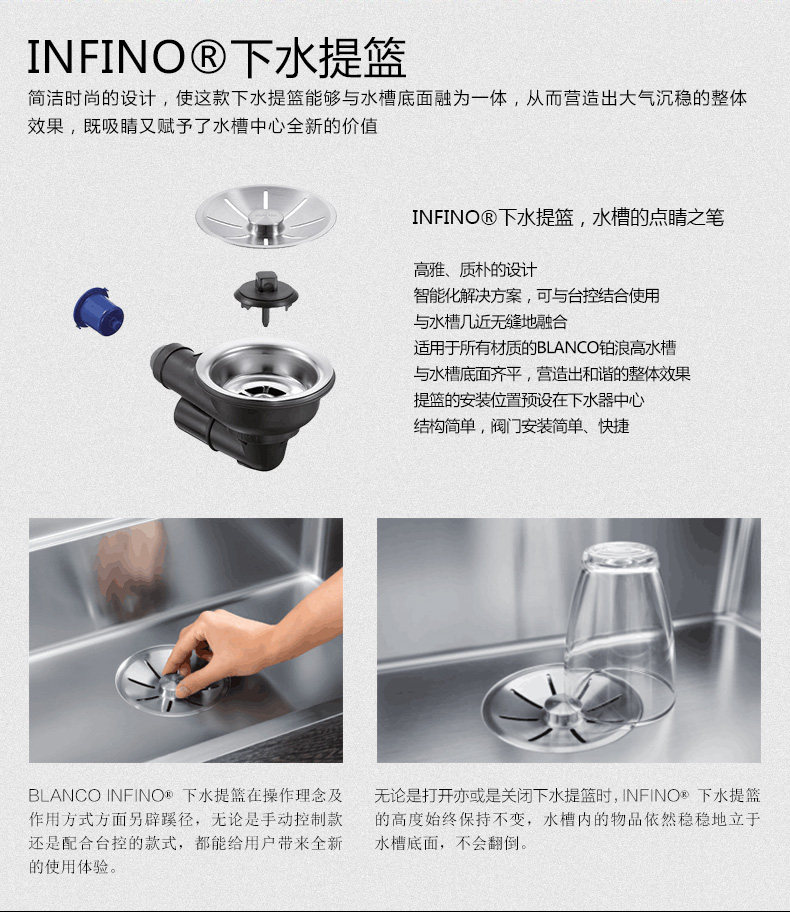 INFINO®下水提篮

简洁时尚的设计，使这款下水提篮能够与水槽底面融为一体，从而营造出大气沉稳的整体效果，既吸睛又赋予了水槽中心全新的价值

INFINO®下水提篮，水槽的点睛之笔

高雅、质朴的设计
智能化解决方案，可与台控结合使用
与水槽几近无缝地融合
适用于所有材质的BLANCO铂浪高水槽
与水槽底面齐平，营造出和谐的整体效果
提篮的安装位置预设在下水器中心
结构简单，阀门安装简单、快捷

BLANCO INFINO® 下水提篮在操作理念及作用方式方面另辟蹊径，无论是手动控制款还是配合台控的款式，都能给用户带来全新的使用体验。

无论是打开亦或是关闭下水提篮时，INFINO® 下水提篮的高度始终保持不变，水槽内的物品依然稳稳地立于水槽底面，不会翻倒。