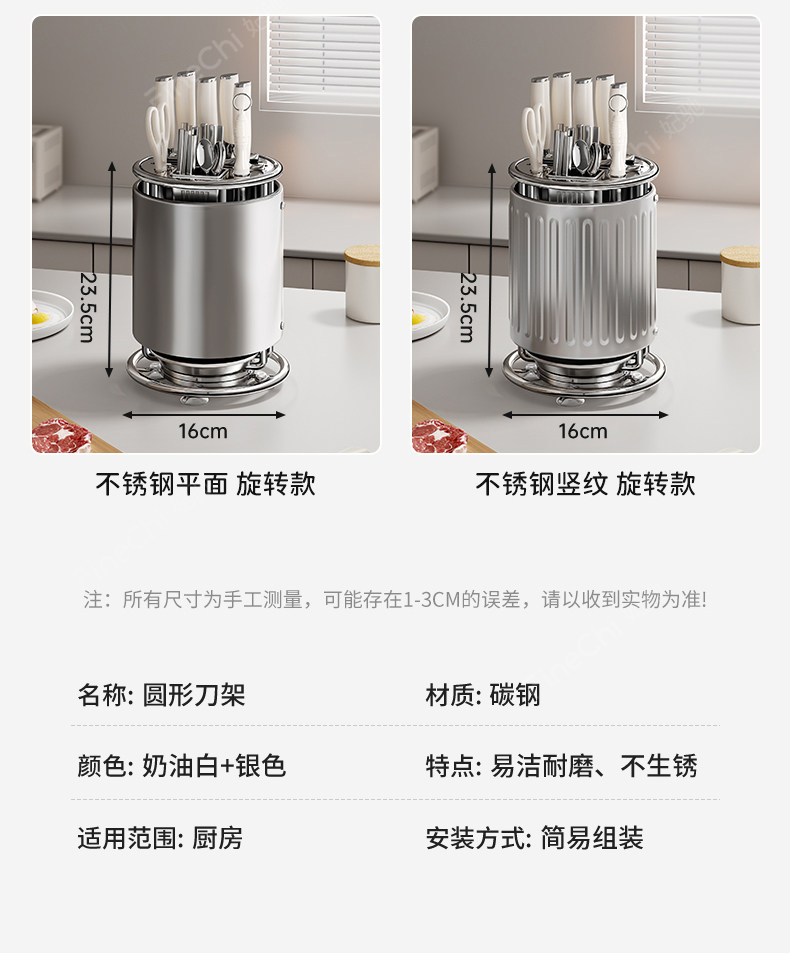 23.5cm

16cm

不锈钢平面 旋转款

23.5cm

16cm

不锈钢竖纹 旋转款

注：所有尺寸为手工测量，可能存在1-3CM的误差，请以收到实物为准!

名称: 圆形刀架

材质: 碳钢

颜色: 奶油白+银色

特点: 易洁耐磨、不生锈

适用范围: 厨房

安装方式: 简易组装