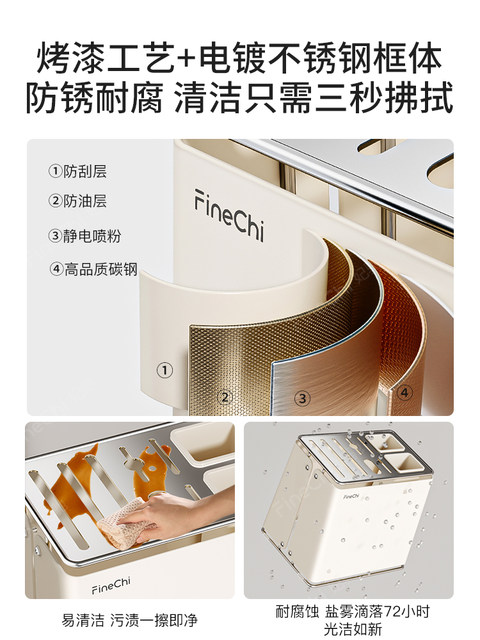 烤漆工艺+电镀不锈钢框体
防锈耐腐 清洁只需三秒拂拭

①防刮层
②防油层
③静电喷粉
④高品质碳钢

FineChi

①
②
③
④

FineChi

FineChi

易清洁 污渍一擦即净

耐腐蚀 盐雾滴落72小时
光洁如新