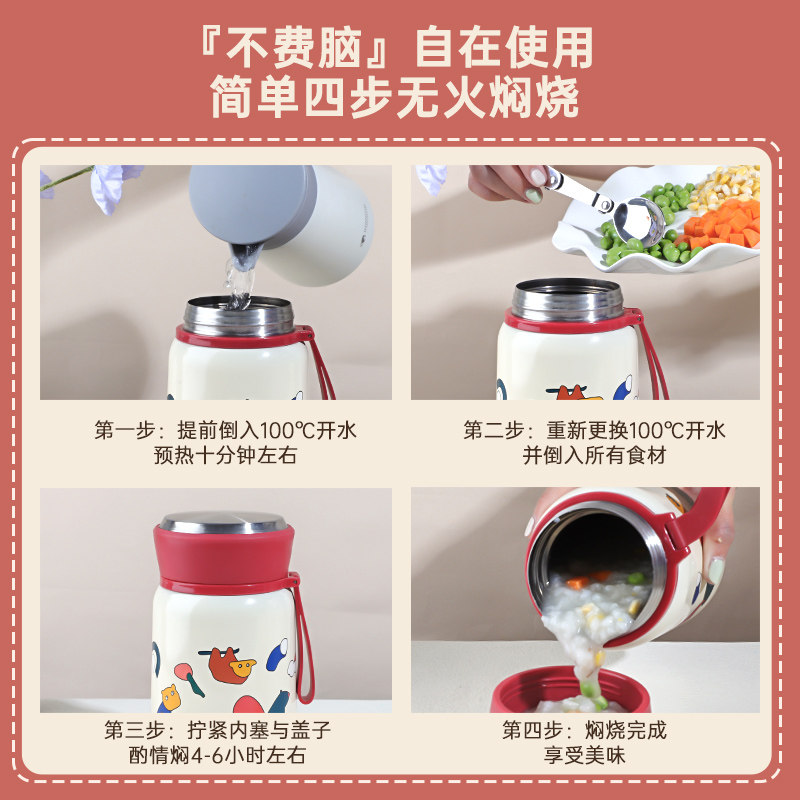 『不费脑』自在使用
简单四步无火焖烧

第一步：提前倒入100℃开水
预热十分钟左右

第二步：重新更换100℃开水
并倒入所有食材

第三步：拧紧内塞与盖子
酌情焖4-6小时左右

第四步：焖烧完成
享受美味