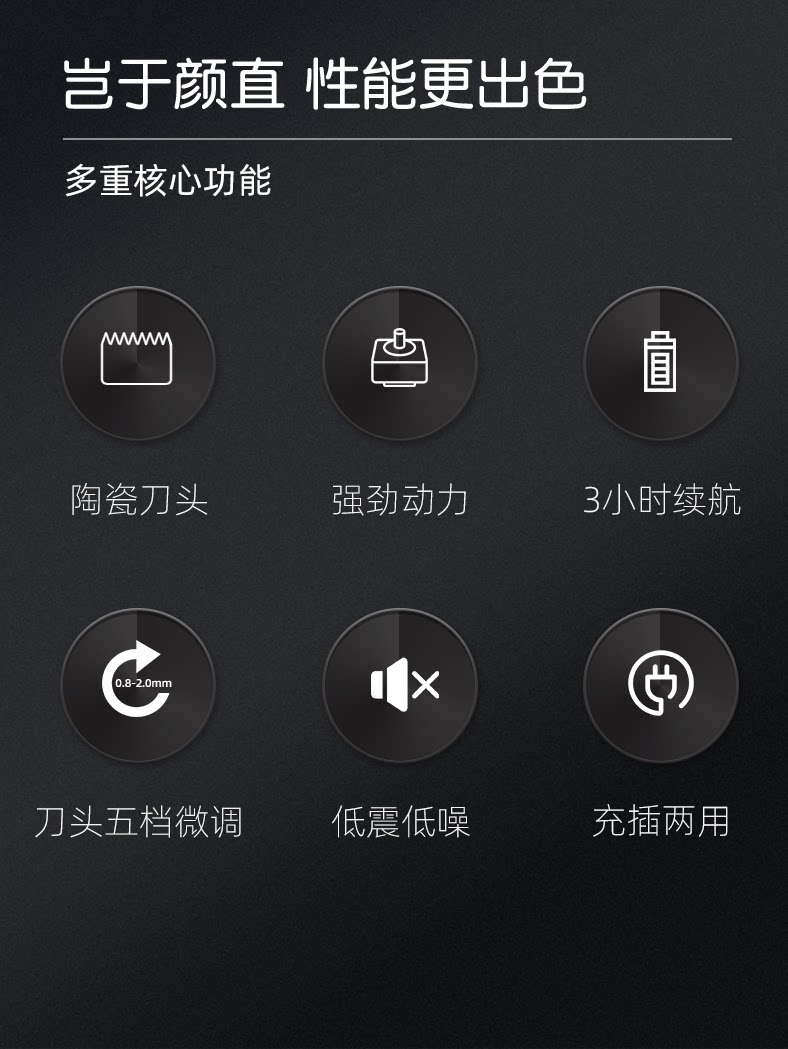 岂于颜直 性能更出色

多重核心功能

陶瓷刀头

强劲动力

3小时续航

0.8-2.0mm

刀头五档微调

低震低噪

充插两用