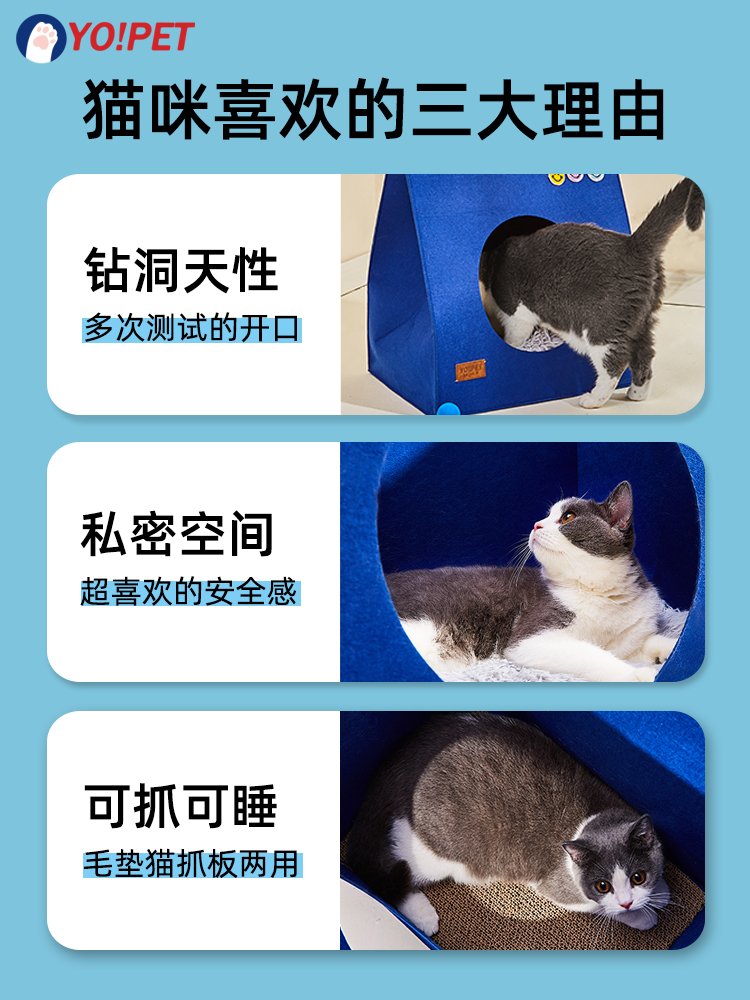 YO!PET

猫咪喜欢的三大理由

钻洞天性
多次测试的开口

YO!PET

私密空间
超喜欢的安全感

可抓可睡
毛垫猫抓板两用