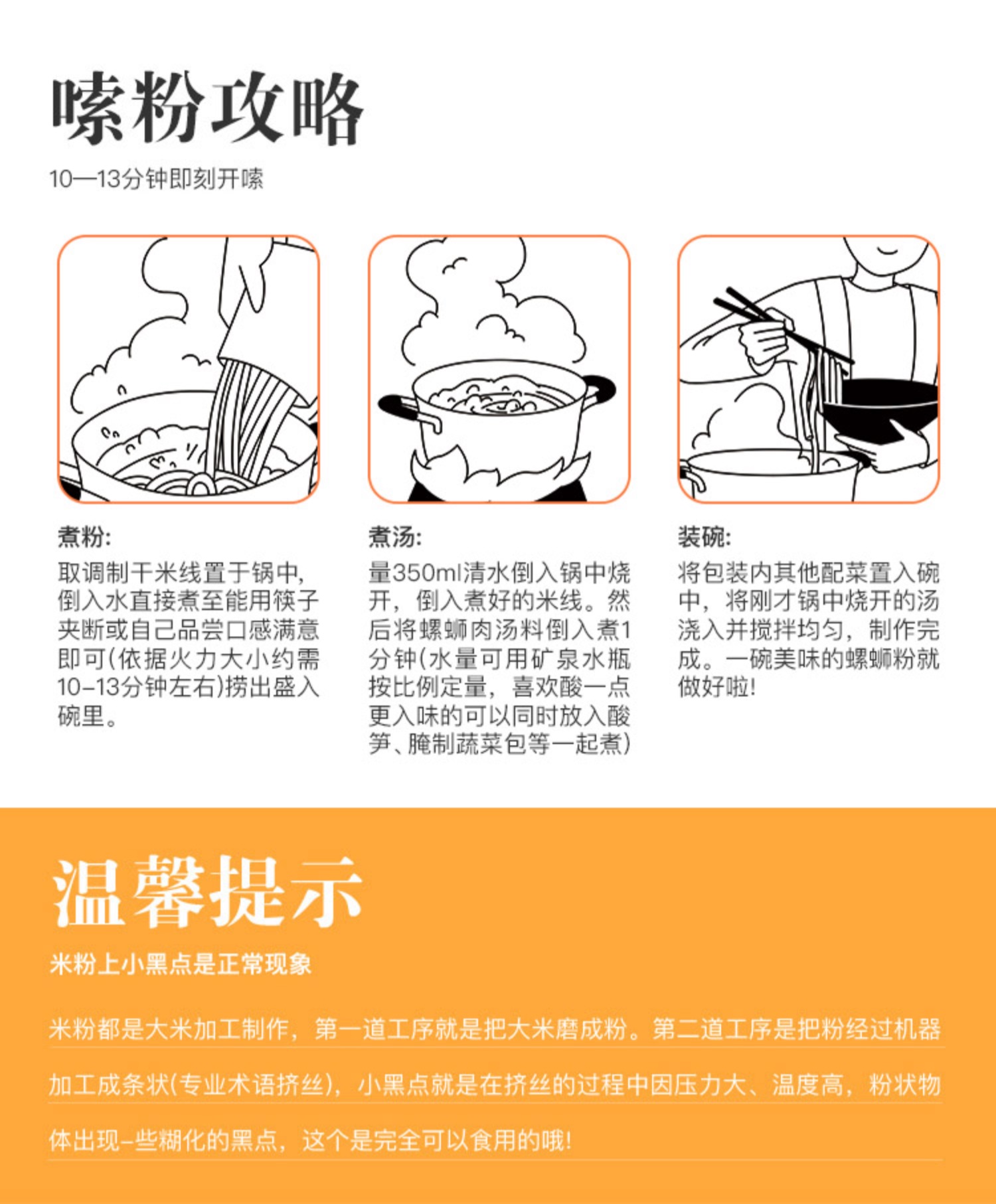 嗦粉攻略

10—13分钟即刻开嗦

煮粉:

取调制干米线置于锅中，倒入水直接煮至能用筷子夹断或自己品尝口感满意即可(依据火力大小约需10-13分钟左右)捞出盛入碗里。

煮汤:

量350ml清水倒入锅中烧开，倒入煮好的米线。然后将螺蛳肉汤料倒入煮1分钟(水量可用矿泉水瓶按比例定量，喜欢酸一点更入味的可以同时放入酸笋、腌制蔬菜包等一起煮)

装碗:

将包装内其他配菜置入碗中，将刚才锅中烧开的汤浇入并搅拌均匀，制作完成。一碗美味的螺蛳粉就做好啦!

温馨提示

米粉上小黑点是正常现象

米粉都是大米加工制作，第一道工序就是把大米磨成粉。第二道工序是把粉经过机器加工成条状(专业术语挤丝)，小黑点就是在挤丝的过程中因压力大、温度高，粉状物体出现-些糊化的黑点，这个是完全可以食用的哦!