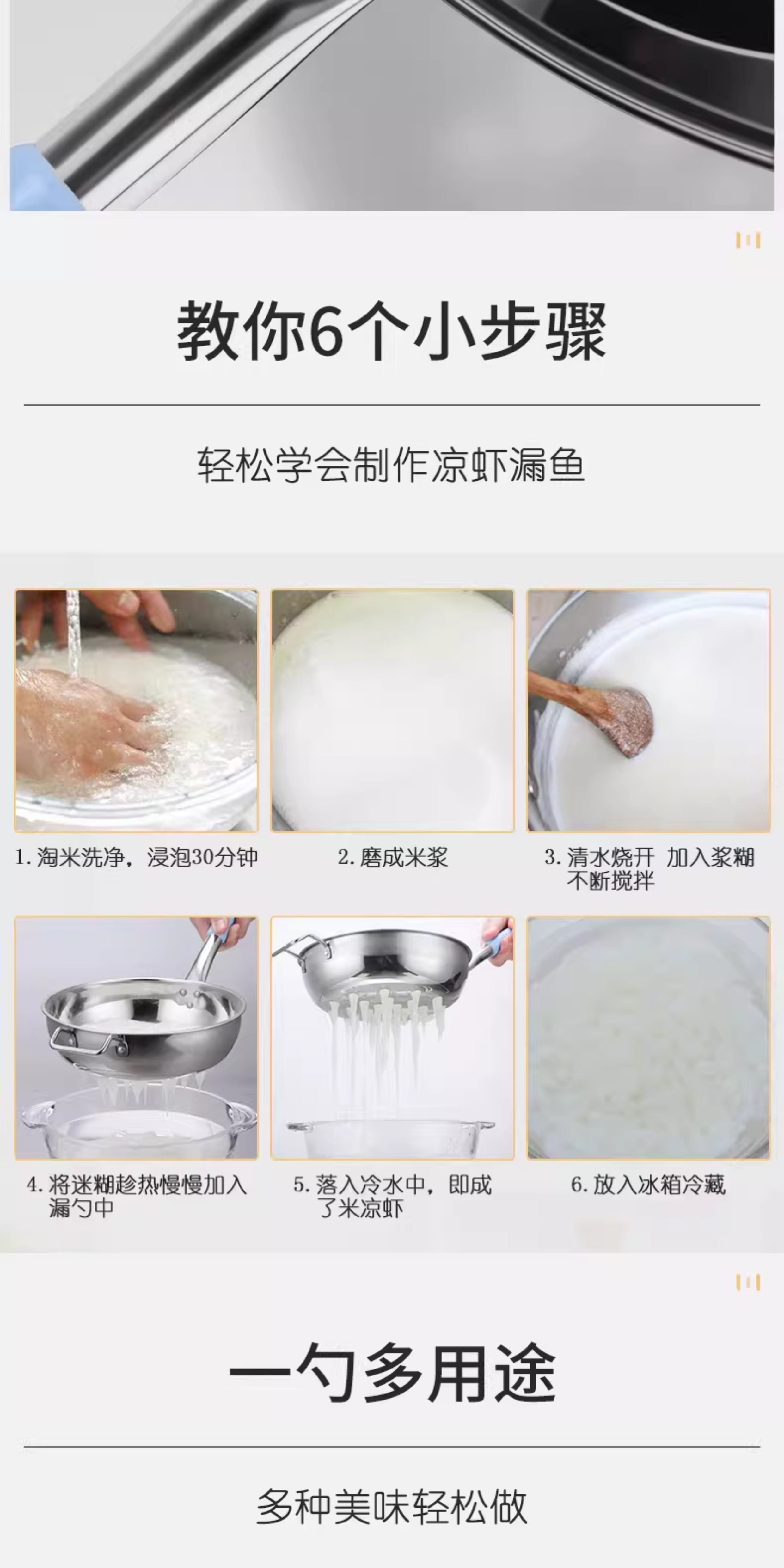 教你6个小步骤

轻松学会制作凉虾漏鱼

1. 淘米洗净，浸泡30分钟

2. 磨成米浆

3. 清水烧开 加入浆糊不断搅拌

4. 将迷糊趁热慢慢加入漏勺中

5. 落入冷水中，即成了米凉虾

6. 放入冰箱冷藏

一勺多用途

多种美味轻松做