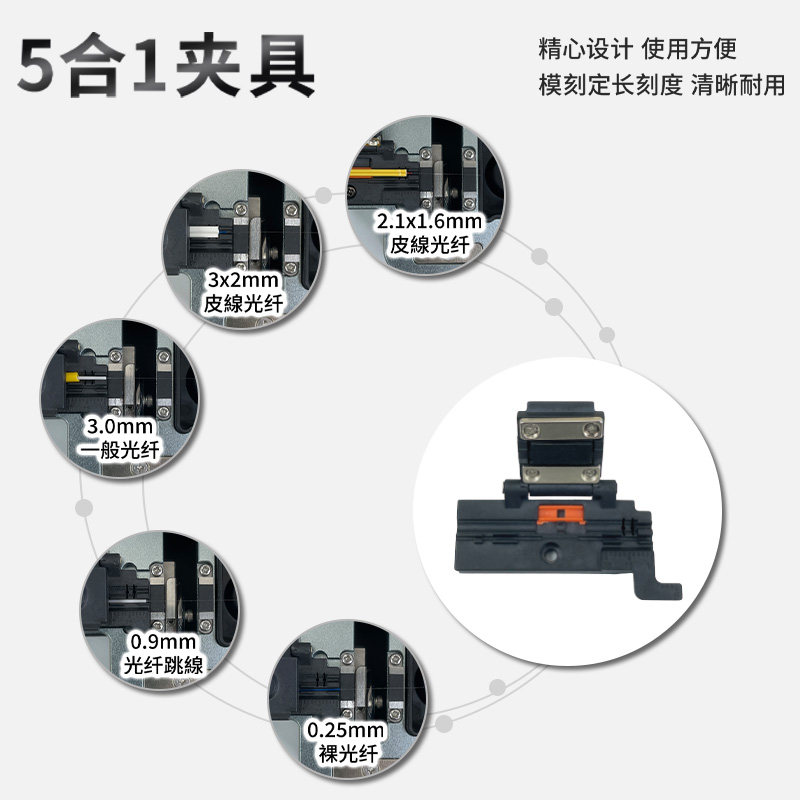 5合1夹具

精心设计 使用方便
模刻定长刻度 清晰耐用

2.1x1.6mm
皮線光纤

3x2mm
皮線光纤

3.0mm
一般光纤

0.9mm
光纤跳線

0.25mm
裸光纤