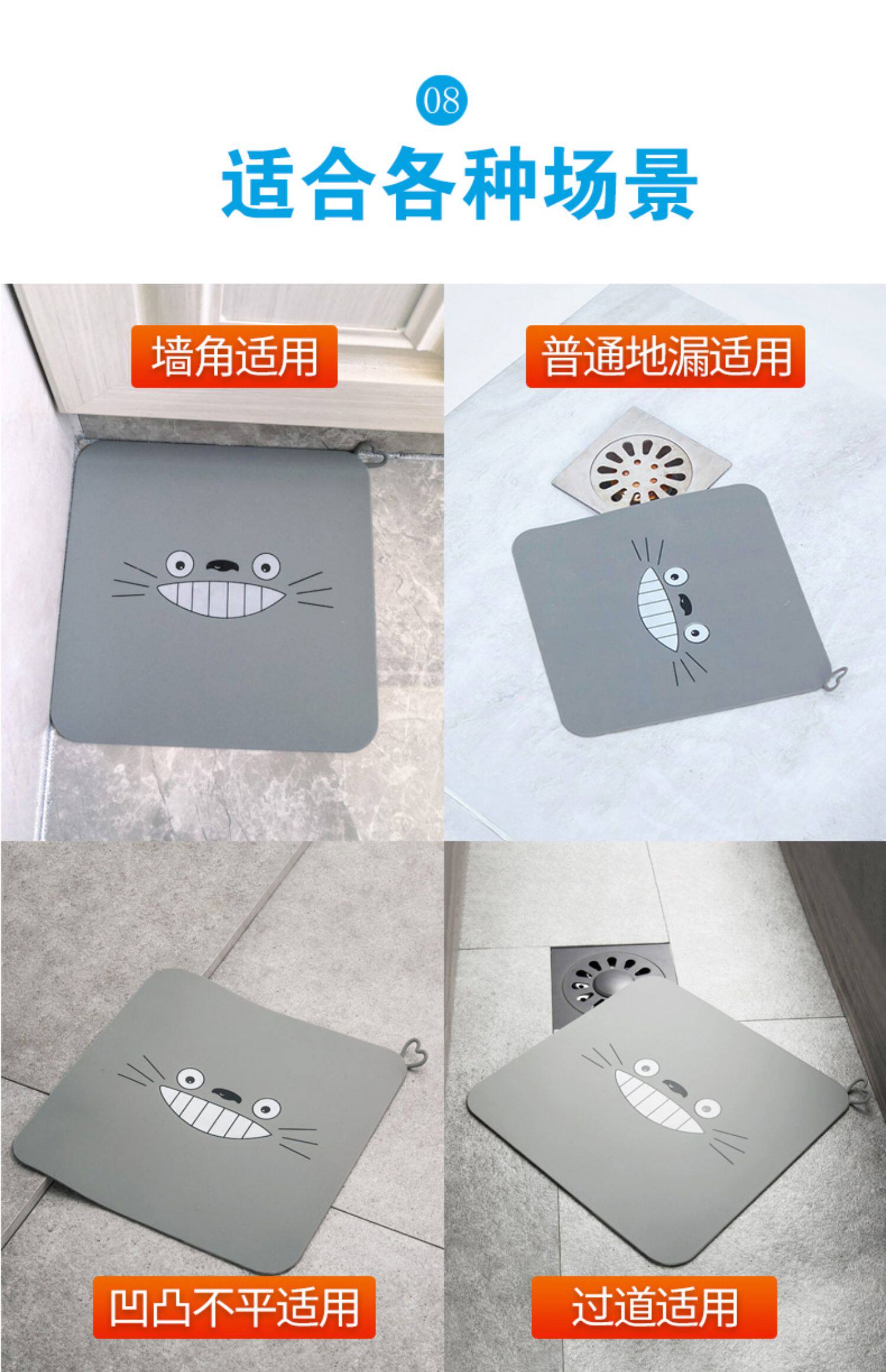 08

适合各种场景

墙角适用

普通地漏适用

凹凸不平适用

过道适用