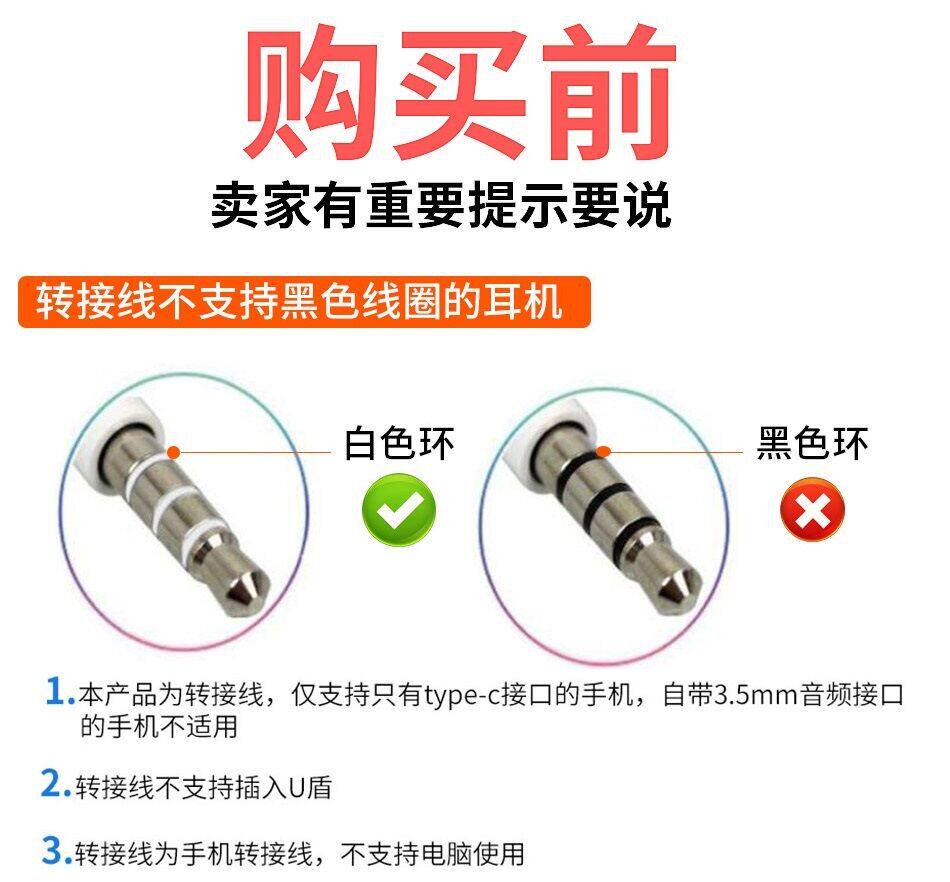 购买前

卖家有重要提示要说

转接线不支持黑色线圈的耳机

白色环

黑色环

1.本产品为转接线，仅支持只有type-c接口的手机，自带3.5mm音频接口的手机不适用

2.转接线不支持插入U盾

3.转接线为手机转接线，不支持电脑使用