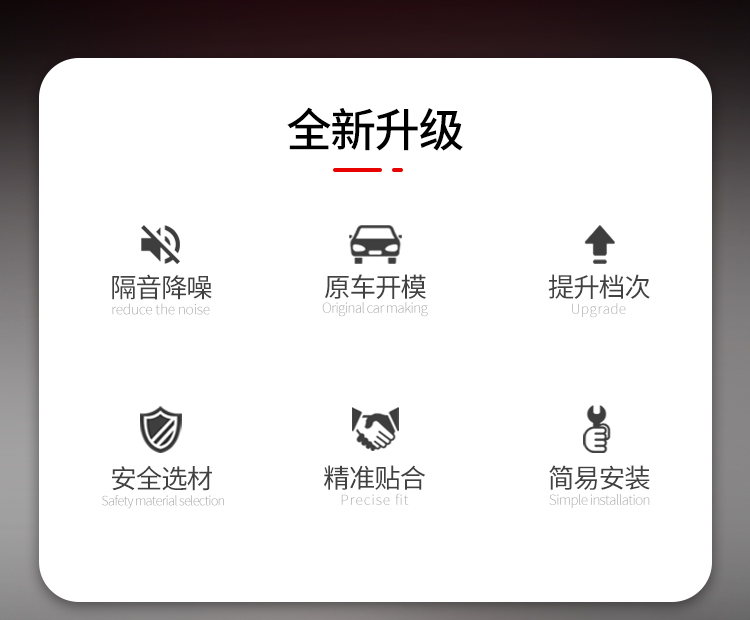 全新升级

隔音降噪
reduce the noise

原车开模
Original car making

提升档次
Upgrade

安全选材
Safety material selection

精准贴合
Precise fit

简易安装
Simple installation