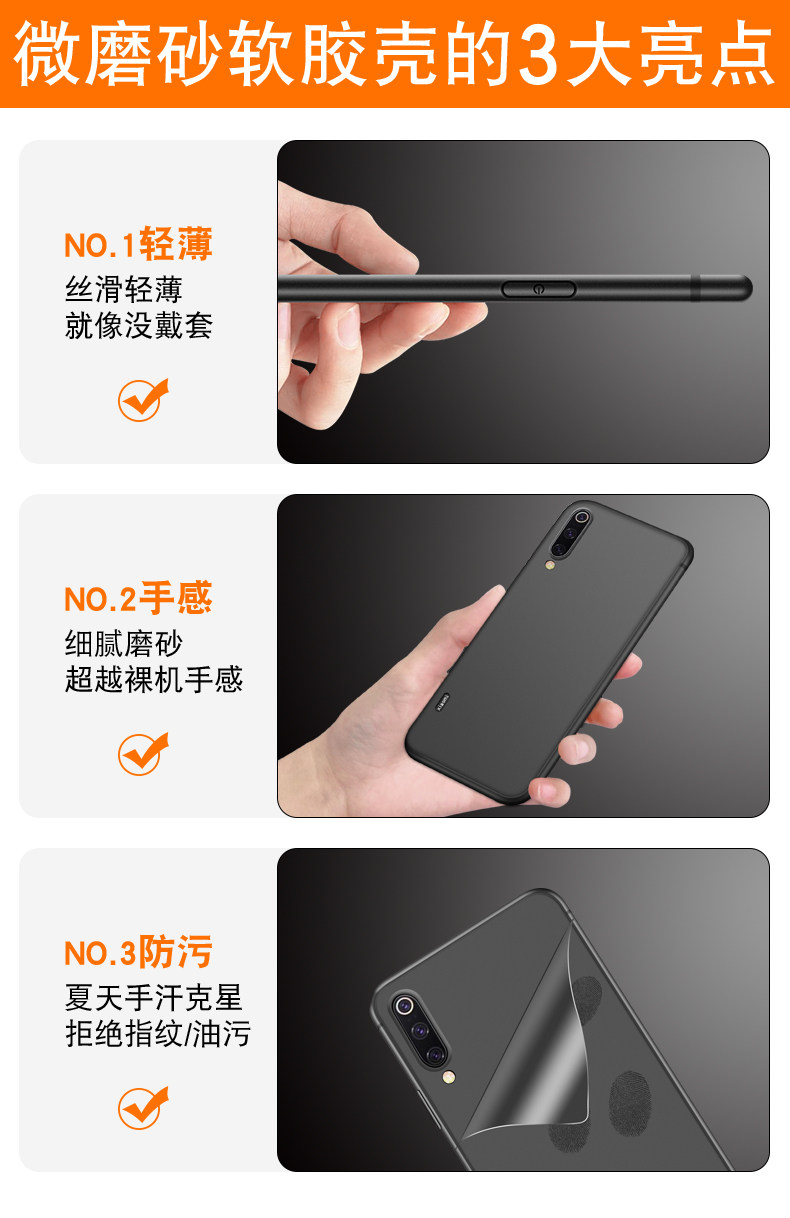 微磨砂软胶壳的3大亮点

NO.1轻薄
丝滑轻薄
就像没戴套

NO.2手感
细腻磨砂
超越裸机手感

NO.3防污
夏天手汗克星
拒绝指纹/油污