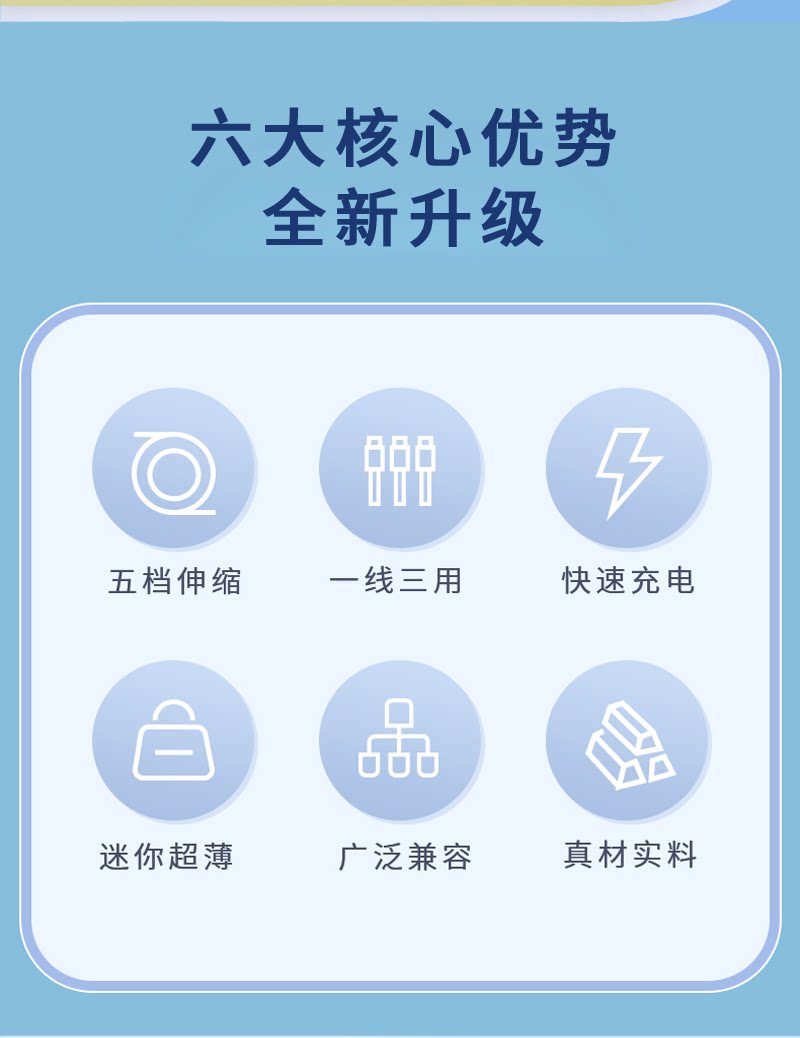 六大核心优势
全新升级

五档伸缩

一线三用

快速充电

迷你超薄

广泛兼容

真材实料