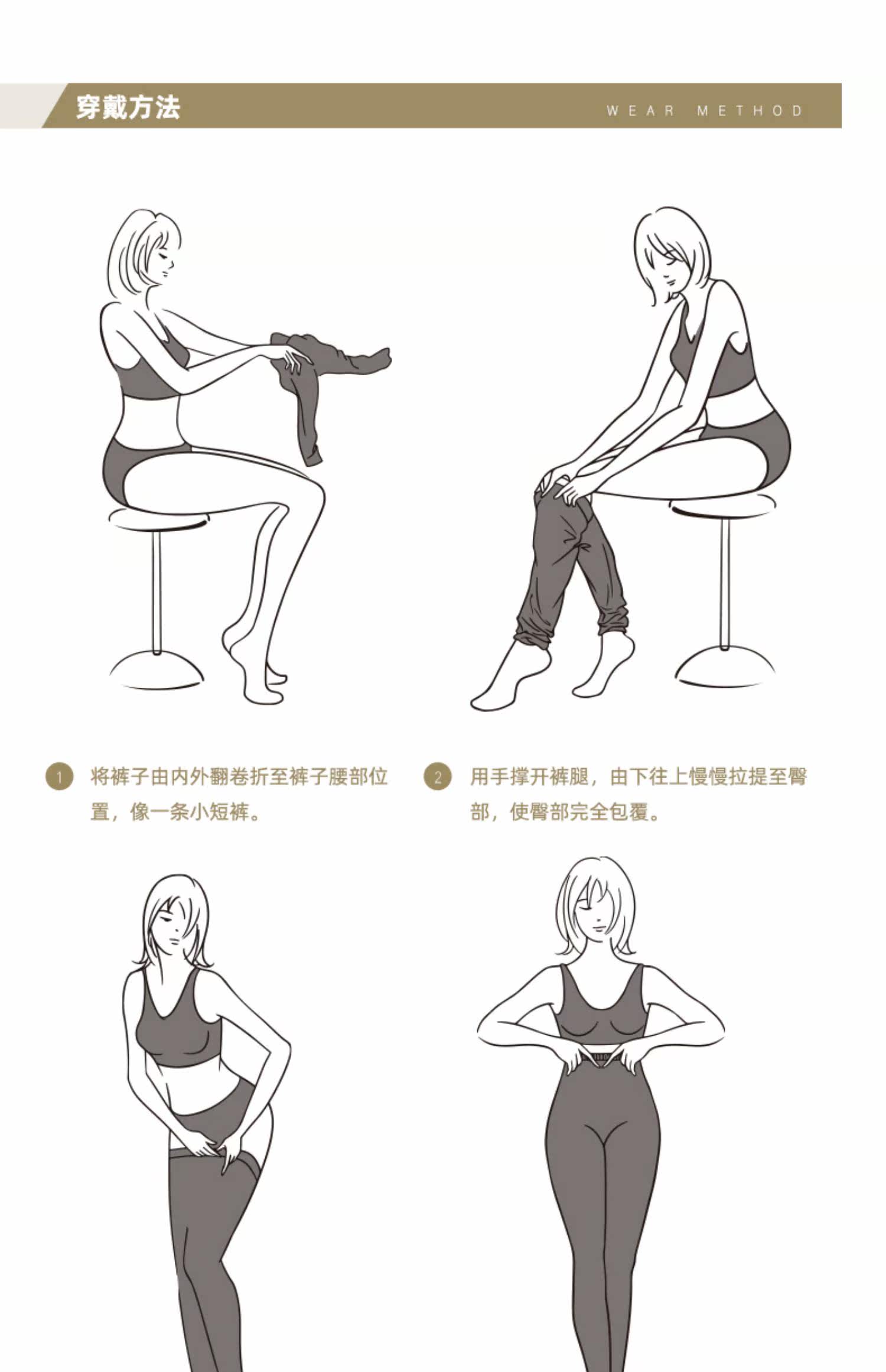 穿戴方法

WEAR METHOD

1 将裤子由内外翻卷折至裤子腰部位置，像一条小短裤。

2 用手撑开裤腿，由下往上慢慢拉提至臀部，使臀部完全包覆。