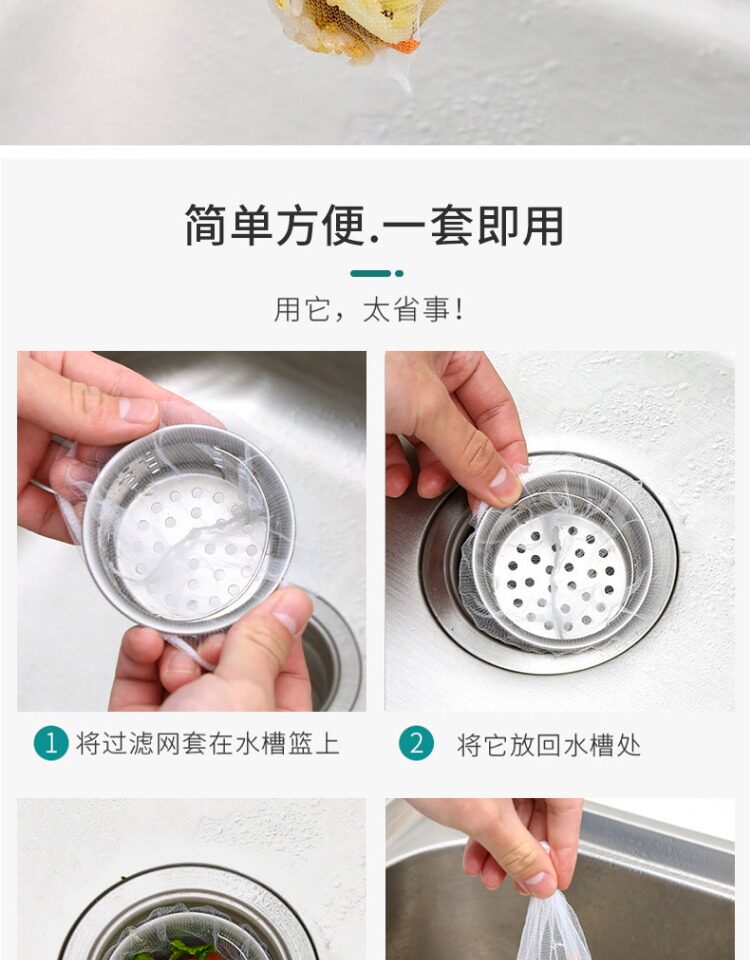 简单方便.一套即用

用它，太省事!

1 将过滤网套在水槽篮上

2 将它放回水槽处