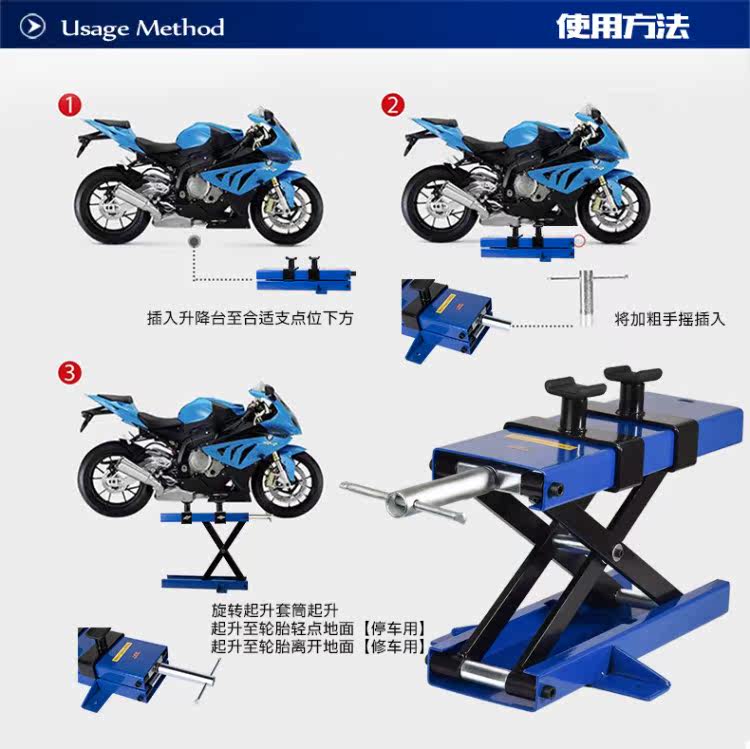 Usage Method 使用方法

1

插入升降台至合适支点位下方

2

将加粗手摇插入

3

旋转起升套筒起升
起升至轮胎轻点地面【停车用】
起升至轮胎离开地面【修车用】