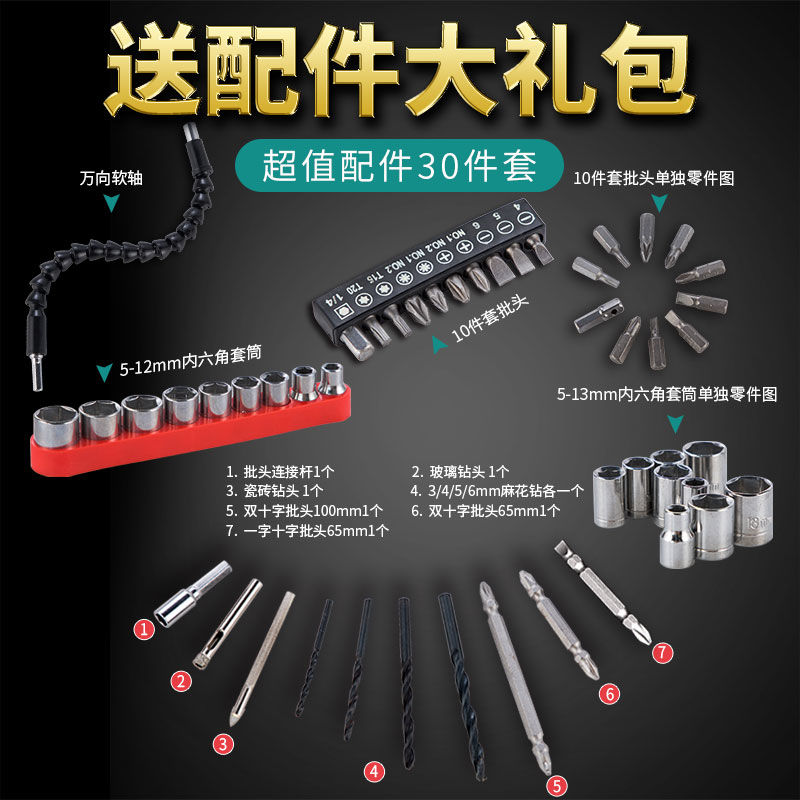 送配件大礼包

超值配件30件套

万向软轴

10件套批头单独零件图

1/4 T20 T15 NO.2 NO.1 NO.2 NO.1 6 5 4

10件套批头

5-12mm内六角套筒

5-13mm内六角套筒单独零件图

13mm

1. 批头连接杆1个
2. 玻璃钻头 1个
3. 瓷砖钻头 1个
4. 3/4/5/6mm麻花钻各一个
5. 双十字批头100mm1个
6. 双十字批头65mm1个
7. 一字十字批头65mm1个

1
2
3
4
5
6
7