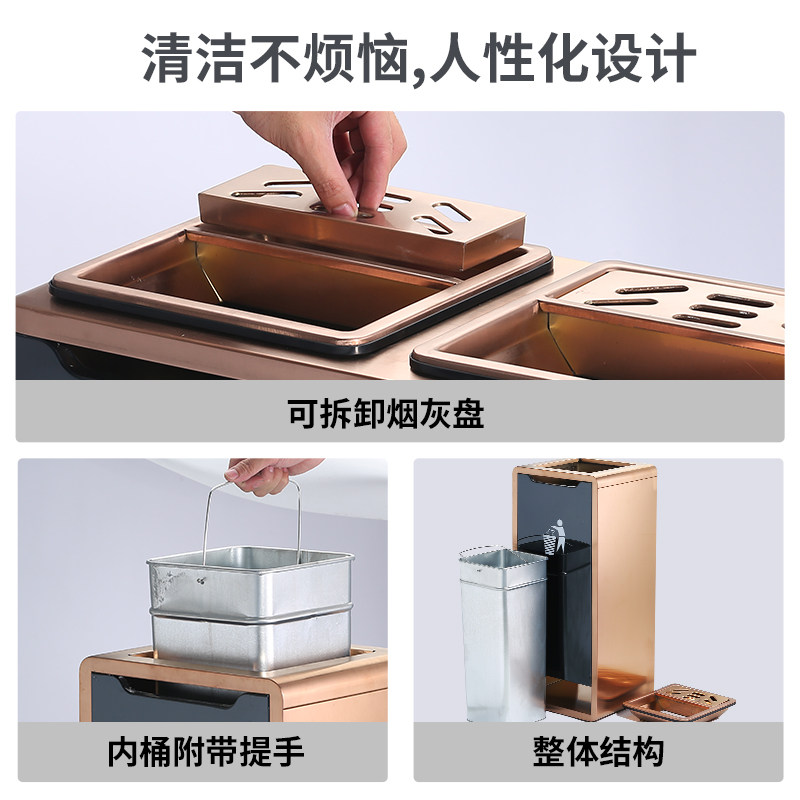 清洁不烦恼,人性化设计

可拆卸烟灰盘

内桶附带提手

整体结构