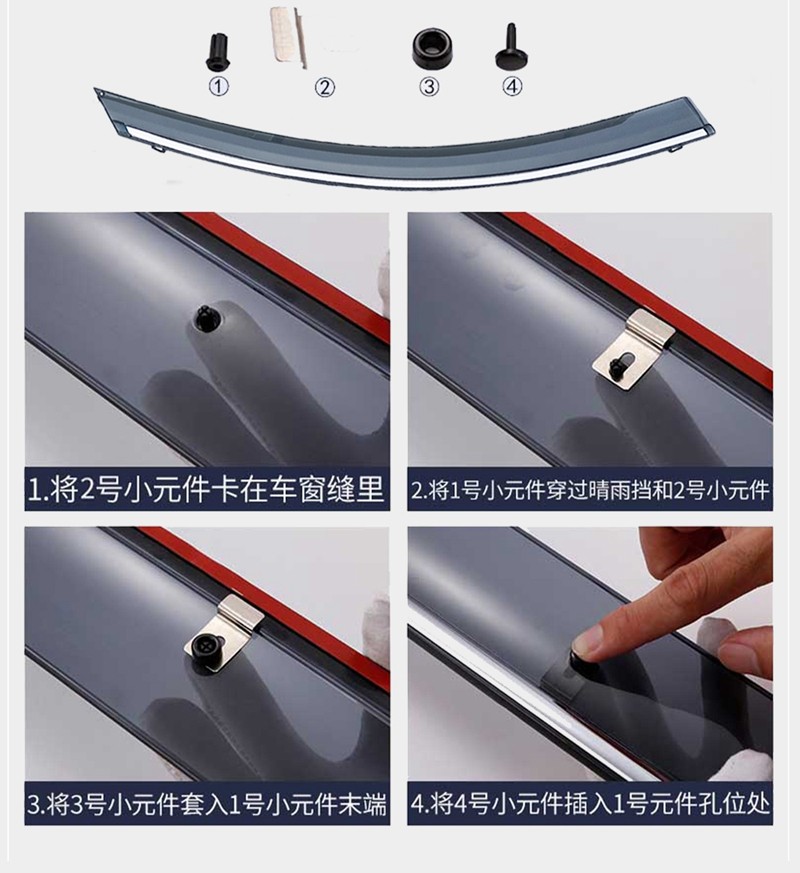 ①
②
③
④

1.将2号小元件卡在车窗缝里

2.将1号小元件穿过晴雨挡和2号小元件

3.将3号小元件套入1号小元件末端

4.将4号小元件插入1号元件孔位处