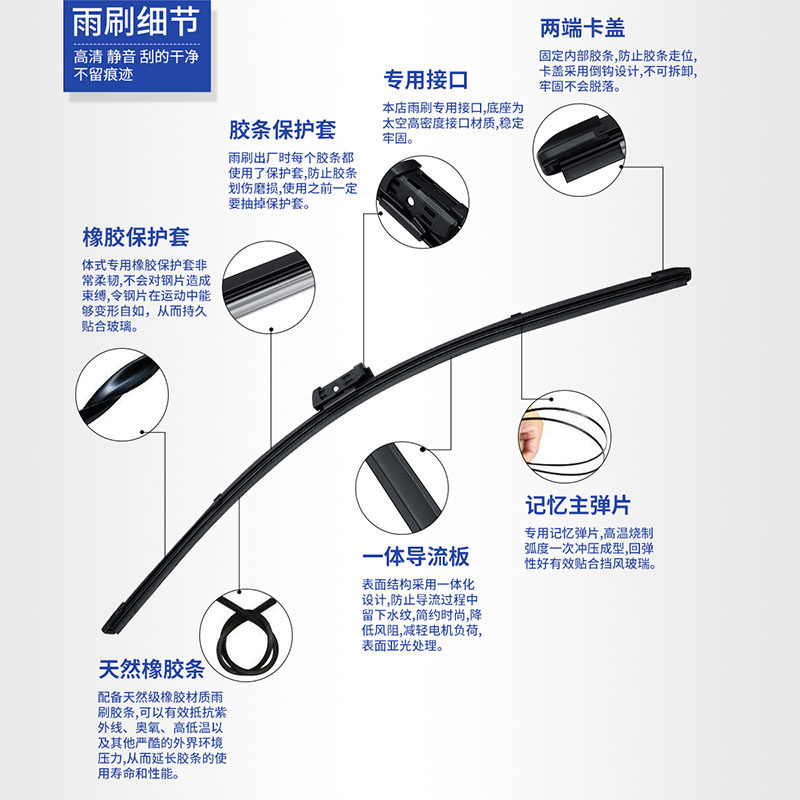 雨刷细节
高清 静音 刮的干净 不留痕迹

两端卡盖
固定内部胶条,防止胶条走位,卡盖采用倒钩设计,不可拆卸,牢固不会脱落。

专用接口
本店雨刷专用接口,底座为太空高密度接口材质,稳定牢固。

胶条保护套
雨刷出厂时每个胶条都使用了保护套,防止胶条划伤磨损,使用之前一定要抽掉保护套。

橡胶保护套
体式专用橡胶保护套非常柔韧,不会对钢片造成束缚,令钢片在运动中能够变形自如,从而持久贴合玻璃。

记忆主弹片
专用记忆弹片,高温烧制弧度一次冲压成型,回弹性好有效贴合挡风玻璃。

一体导流板
表面结构采用一体化设计,防止导流过程中留下水纹,简约时尚,降低风阻,减轻电机负荷,表面亚光处理。

天然橡胶条
配备天然级橡胶材质雨刷胶条,可以有效抵抗紫外线、臭氧、高低温以及其他严酷的外界环境压力,从而延长胶条的使用寿命和性能。