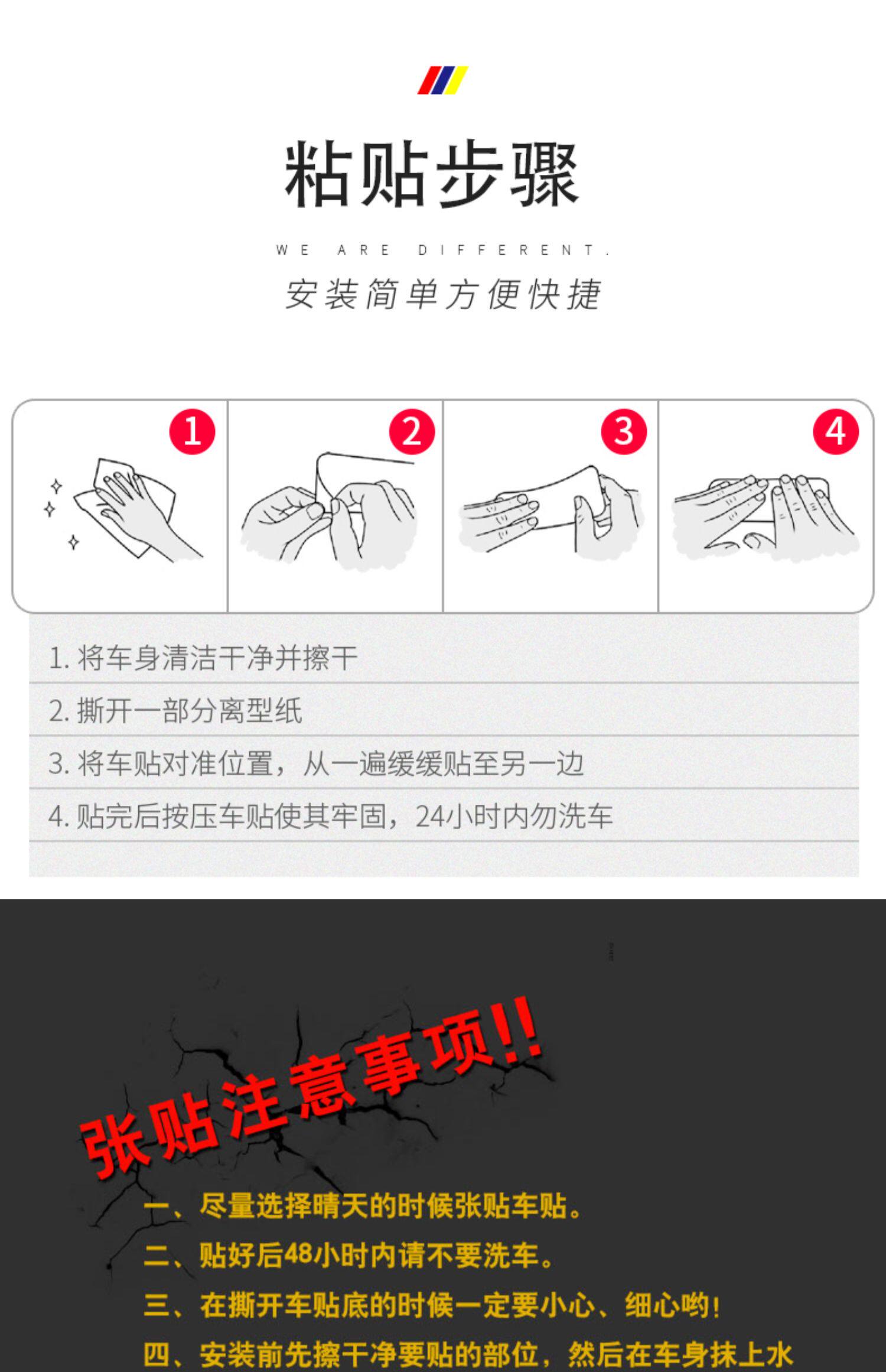 粘贴步骤

WE ARE DIFFERENT.

安装简单方便快捷

1

2

3

4

1. 将车身清洁干净并擦干

2. 撕开一部分离型纸

3. 将车贴对准位置，从一遍缓缓贴至另一边

4. 贴完后按压车贴使其牢固，24小时内勿洗车

张贴注意事项!!

一、尽量选择晴天的时候张贴车贴。

二、贴好后48小时内请不要洗车。

三、在撕开车贴底的时候一定要小心、细心哟!

四、安装前先擦干净要贴的部位，然后在车身抹上水