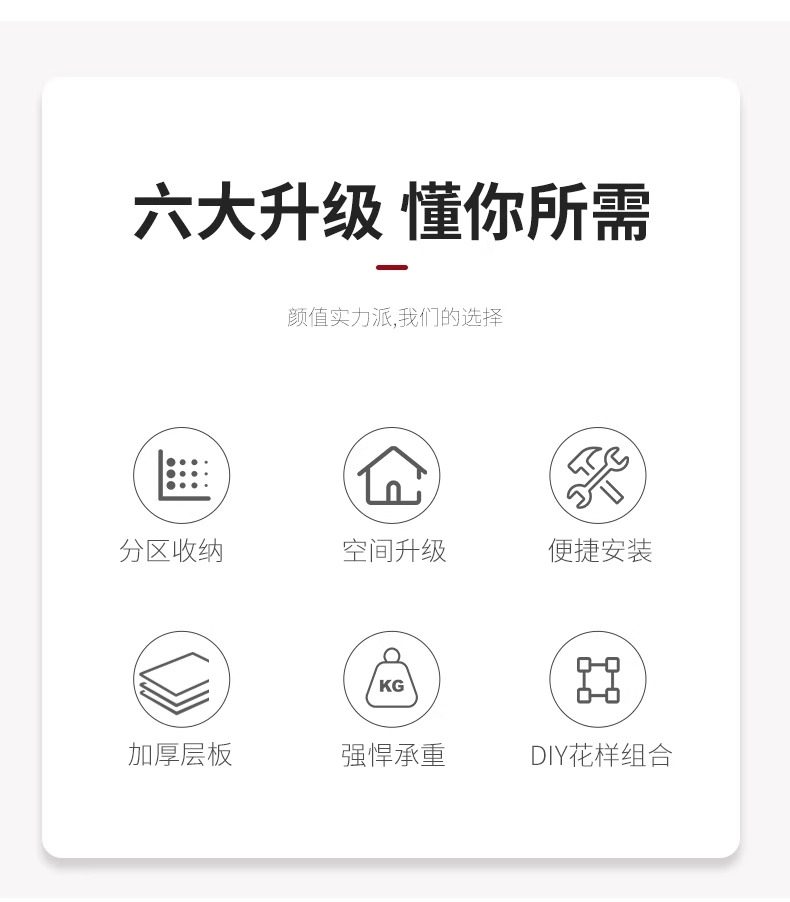 六大升级 懂你所需

颜值实力派,我们的选择

分区收纳

空间升级

便捷安装

加厚层板

KG

强悍承重

DIY花样组合