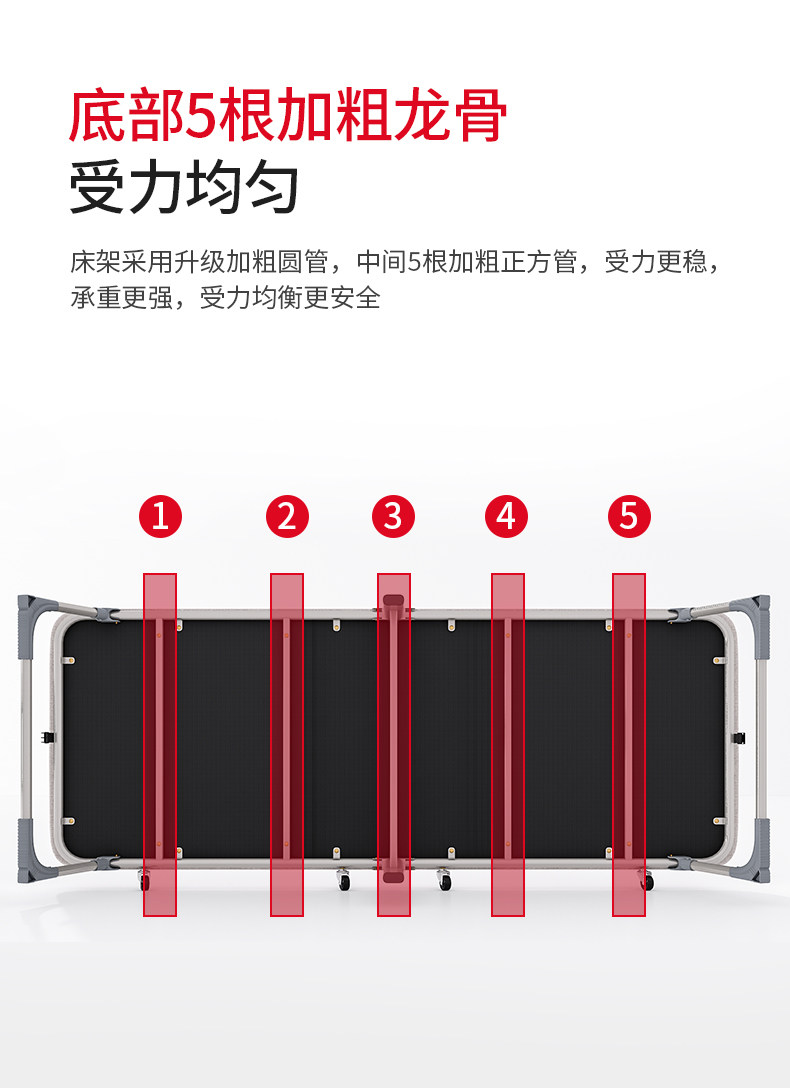 底部5根加粗龙骨
受力均匀

床架采用升级加粗圆管，中间5根加粗正方管，受力更稳，承重更强，受力均衡更安全

1
2
3
4
5