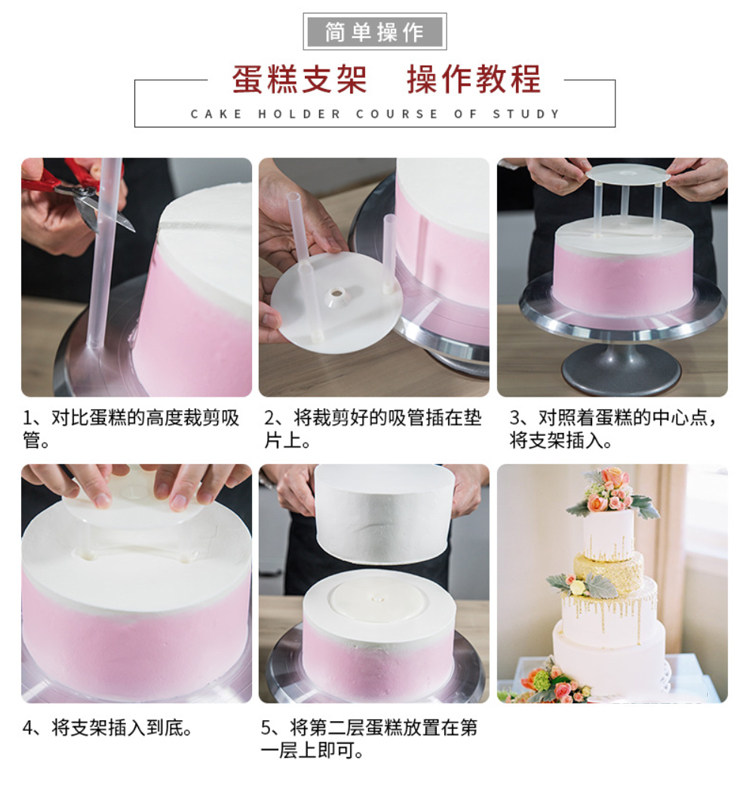 简单操作

蛋糕支架 操作教程

CAKE HOLDER COURSE OF STUDY

1、对比蛋糕的高度裁剪吸管。

2、将裁剪好的吸管插在垫片上。

3、对照着蛋糕的中心点，将支架插入。

4、将支架插入到底。

5、将第二层蛋糕放置在第一层上即可。