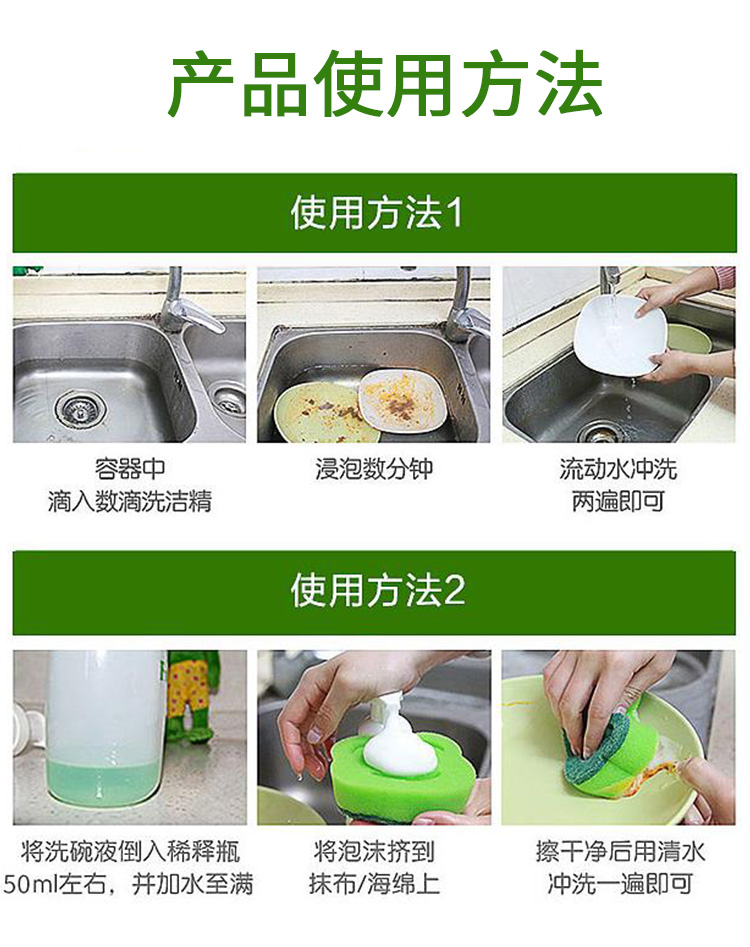 产品使用方法

使用方法1

容器中
滴入数滴洗洁精

浸泡数分钟

流动水冲洗
两遍即可

使用方法2

将洗碗液倒入稀释瓶
50ml左右，并加水至满

将泡沫挤到
抹布/海绵上

擦干净后用清水
冲洗一遍即可