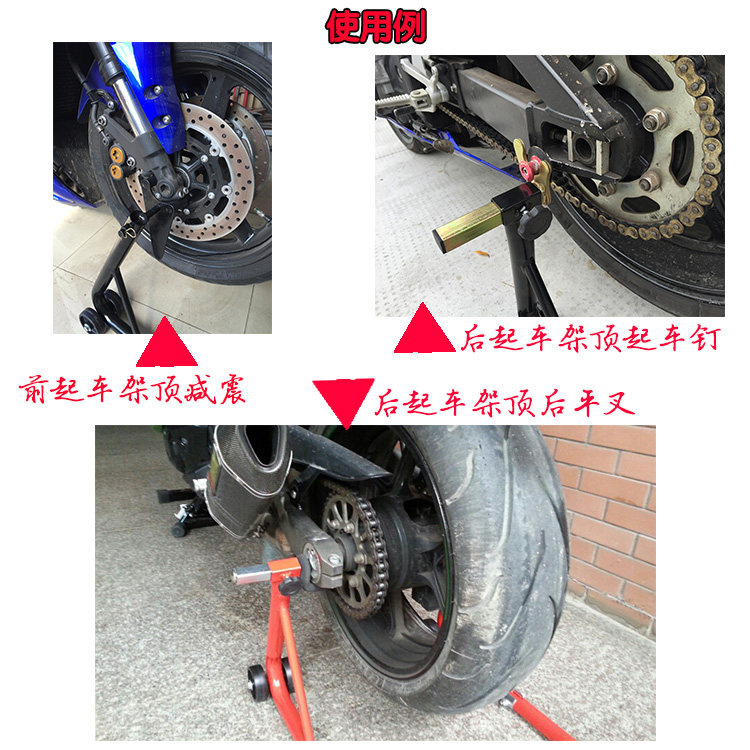 使用例

后起车架顶起车钉

前起车架顶减震

后起车架顶后平叉