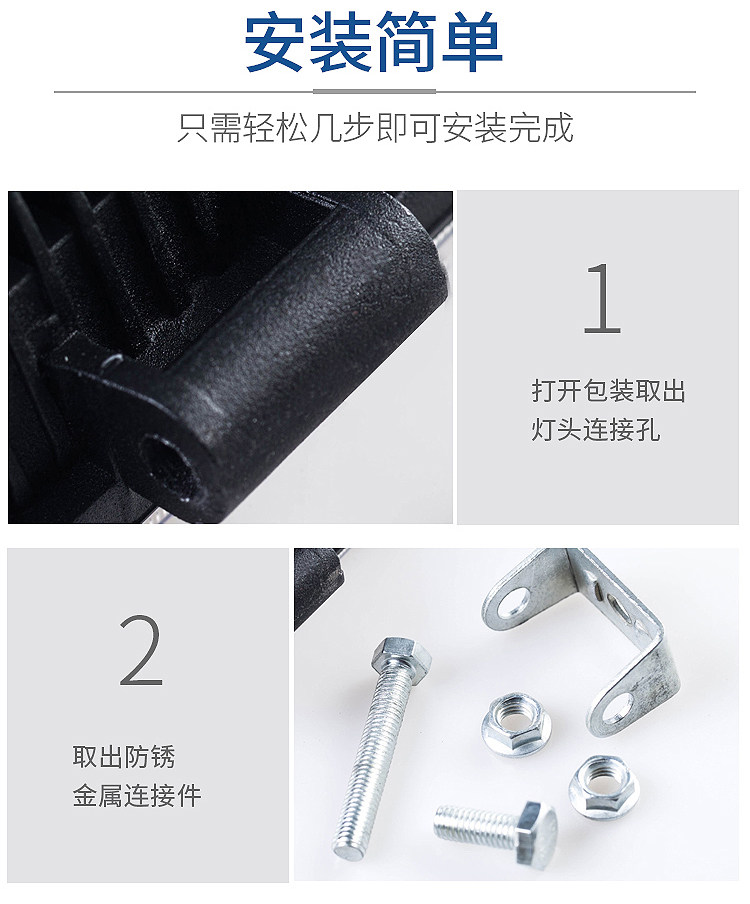 安装简单

只需轻松几步即可安装完成

1

打开包装取出
灯头连接孔

2

取出防锈
金属连接件