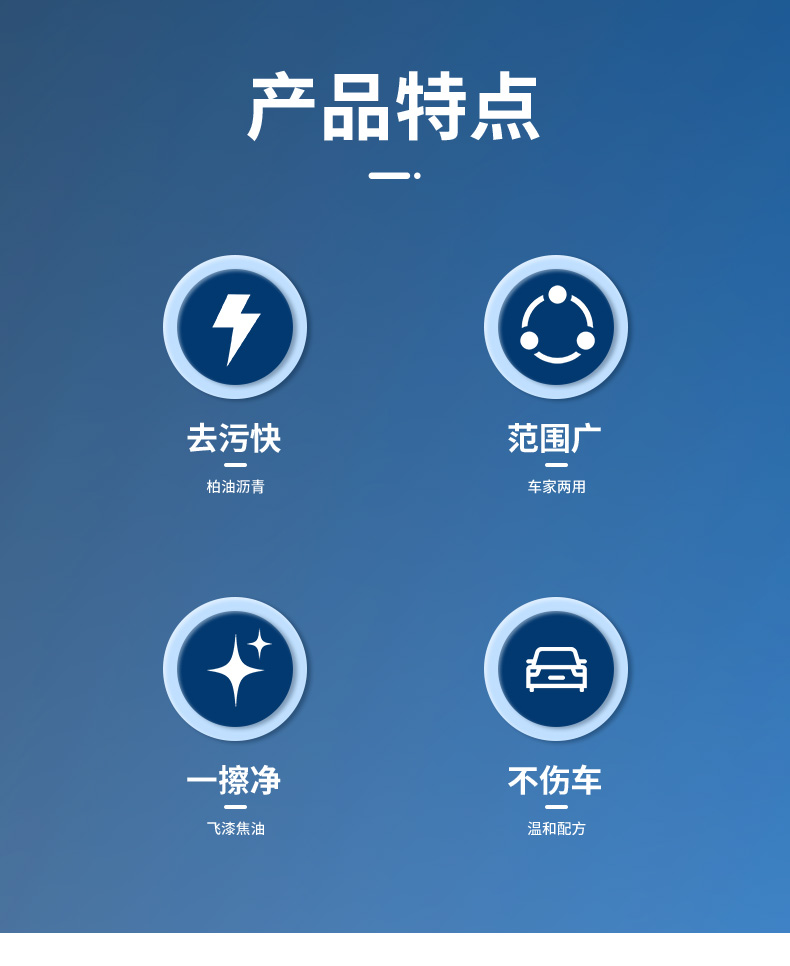 产品特点

去污快
柏油沥青

范围广
车家两用

一擦净
飞漆焦油

不伤车
温和配方