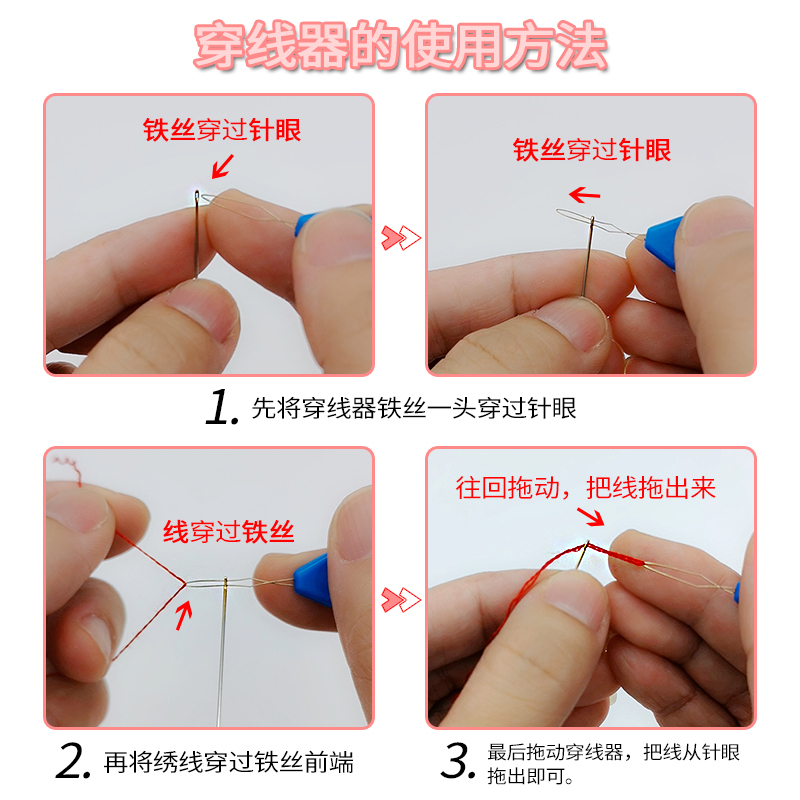 穿线器的使用方法

铁丝穿过针眼

铁丝穿过针眼

1. 先将穿线器铁丝一头穿过针眼

线穿过铁丝

往回拖动，把线拖出来

2. 再将绣线穿过铁丝前端

3. 最后拖动穿线器，把线从针眼拖出即可。