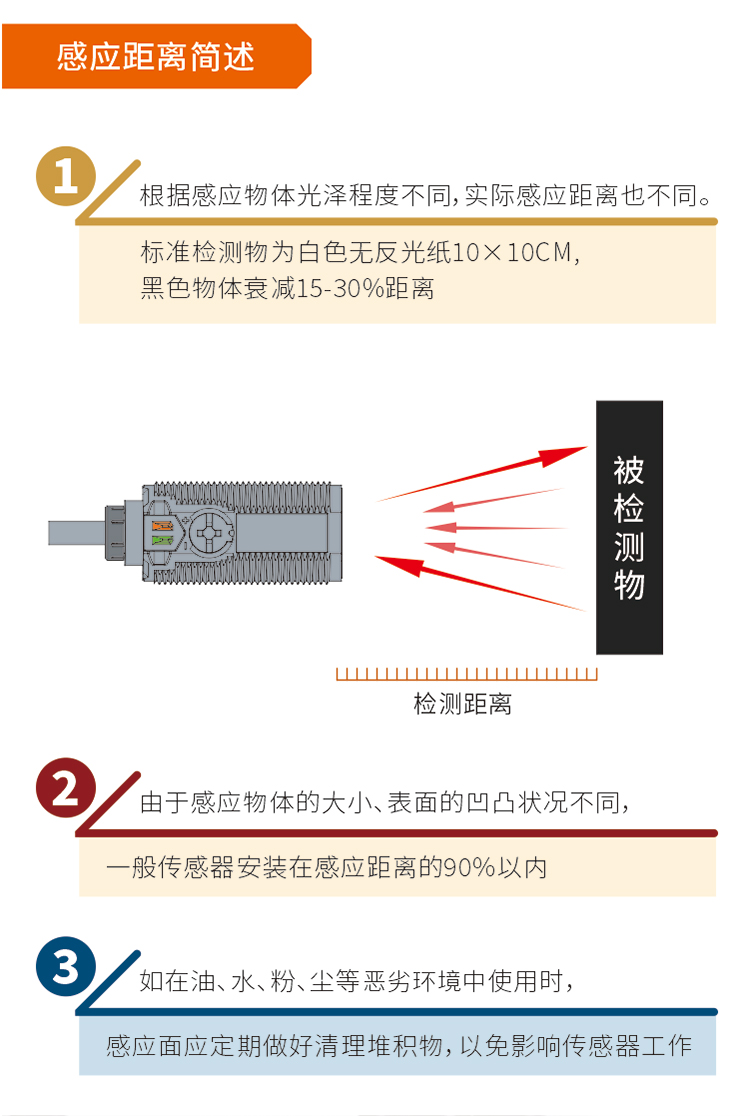 感应距离简述

1

根据感应物体光泽程度不同，实际感应距离也不同。

标准检测物为白色无反光纸10×10CM，
黑色物体衰减15-30%距离

被检测物

检测距离

2

由于感应物体的大小、表面的凹凸状况不同，

一般传感器安装在感应距离的90%以内

3

如在油、水、粉、尘等恶劣环境中使用时，

感应面应定期做好清理堆积物，以免影响传感器工作