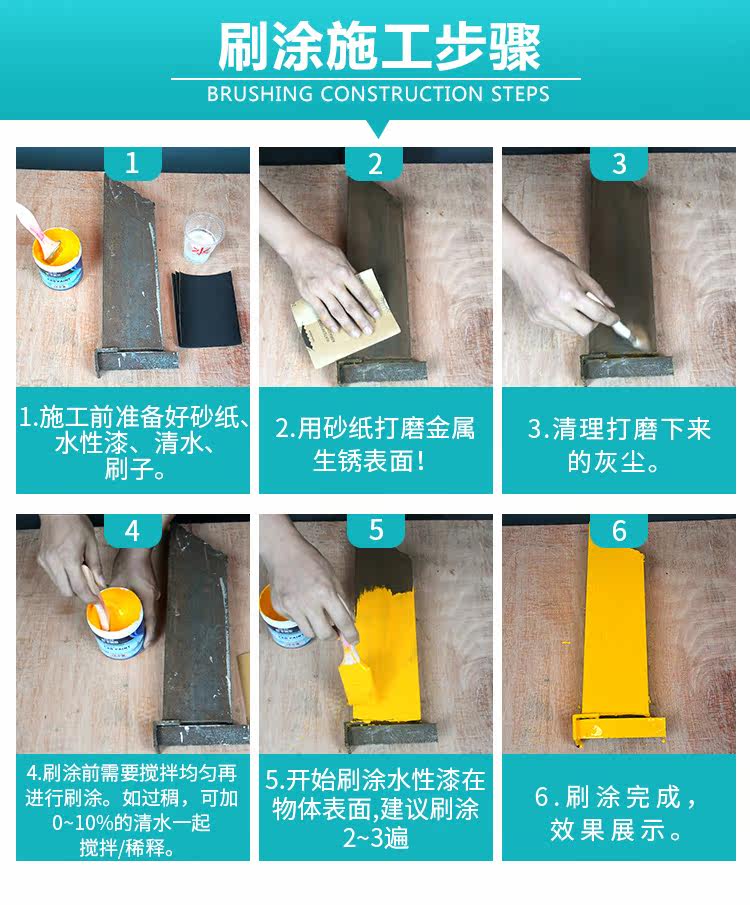 刷涂施工步骤
BRUSHING CONSTRUCTION STEPS

1

1.施工前准备好砂纸、水性漆、清水、刷子。

2

2.用砂纸打磨金属生锈表面!

3

3.清理打磨下来的灰尘。

4

4.刷涂前需要搅拌均匀再进行刷涂。如过稠，可加0~10%的清水一起搅拌/稀释。

5

5.开始刷涂水性漆在物体表面,建议刷涂2~3遍

6

6.刷涂完成，效果展示。