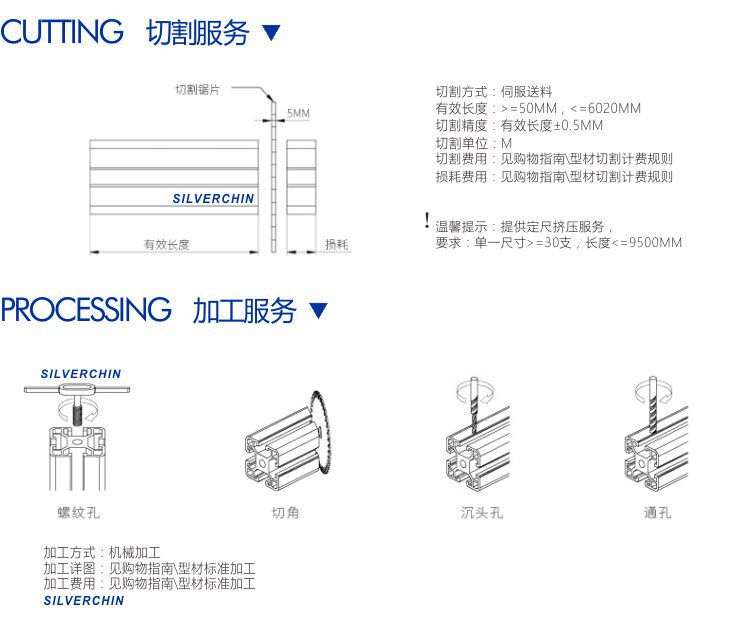 CUTTING 切割服务 ▼

切割锯片
5MM
SILVERCHIN
有效长度
损耗

切割方式：伺服送料
有效长度：>=50MM，<=6020MM
切割精度：有效长度±0.5MM
切割单位：M
切割费用：见购物指南\型材切割计费规则
损耗费用：见购物指南\型材切割计费规则

! 温馨提示：提供定尺挤压服务，
要求：单一尺寸>=30支，长度<=9500MM

PROCESSING 加工服务 ▼

SILVERCHIN
螺纹孔
切角
沉头孔
通孔

加工方式：机械加工
加工详图：见购物指南\型材标准加工
加工费用：见购物指南\型材标准加工
SILVERCHIN