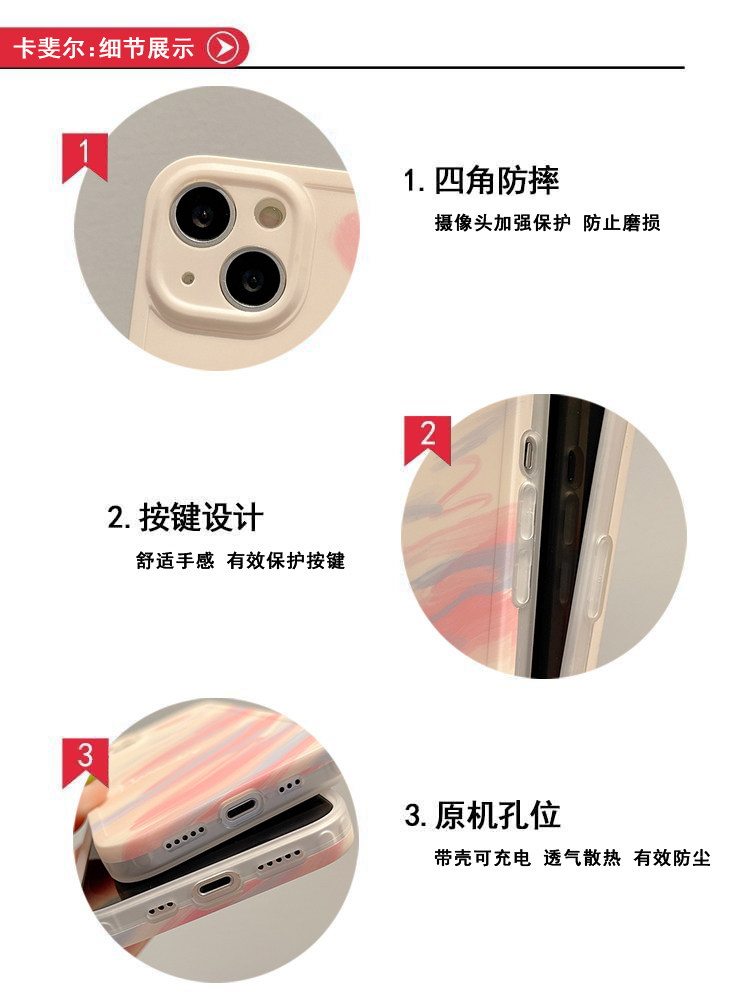 卡斐尔:细节展示

1

1. 四角防摔

摄像头加强保护 防止磨损

2

2. 按键设计

舒适手感 有效保护按键

3

3. 原机孔位

带壳可充电 透气散热 有效防尘