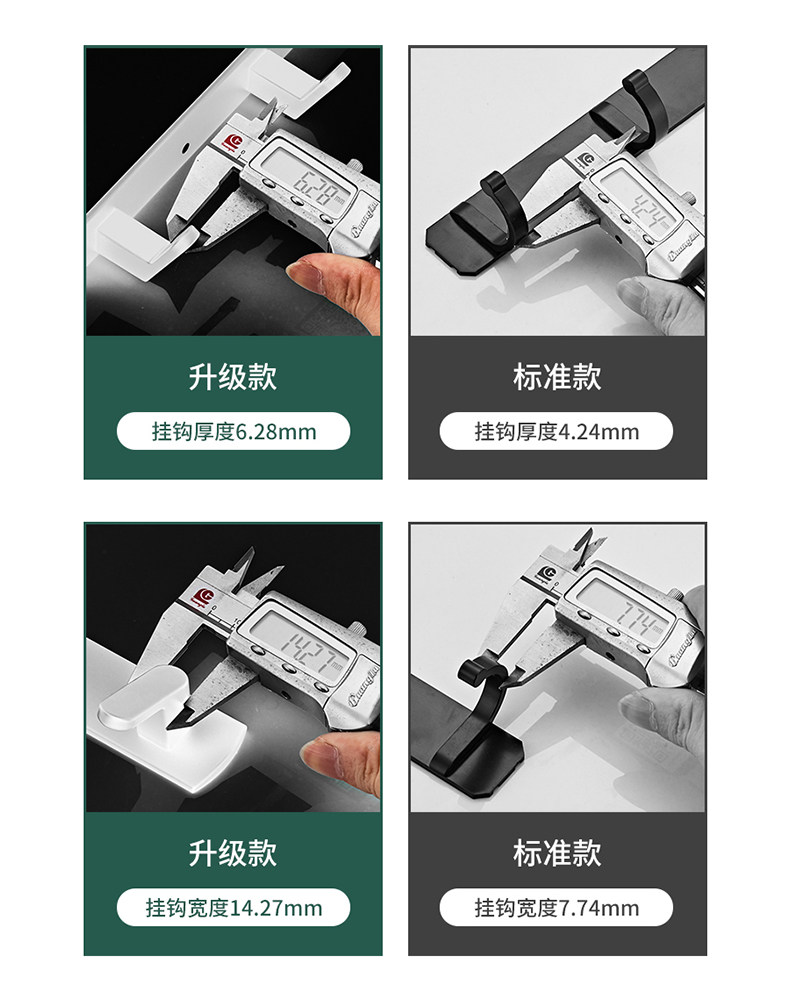 6.28

升级款

挂钩厚度6.28mm

4.24

标准款

挂钩厚度4.24mm

14.27

升级款

挂钩宽度14.27mm

7.74

标准款

挂钩宽度7.74mm