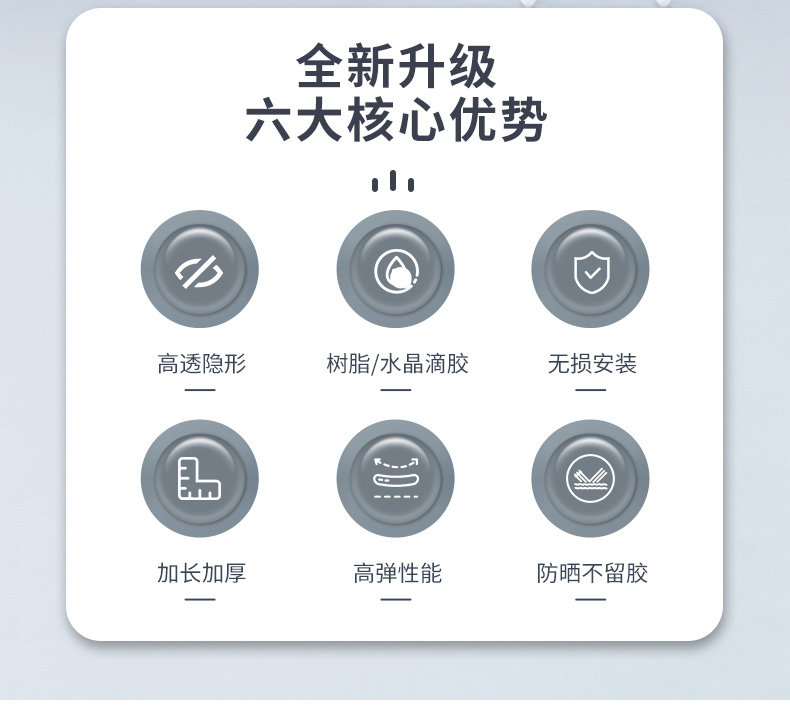 全新升级
六大核心优势

高透隐形

树脂/水晶滴胶

无损安装

加长加厚

高弹性能

防晒不留胶