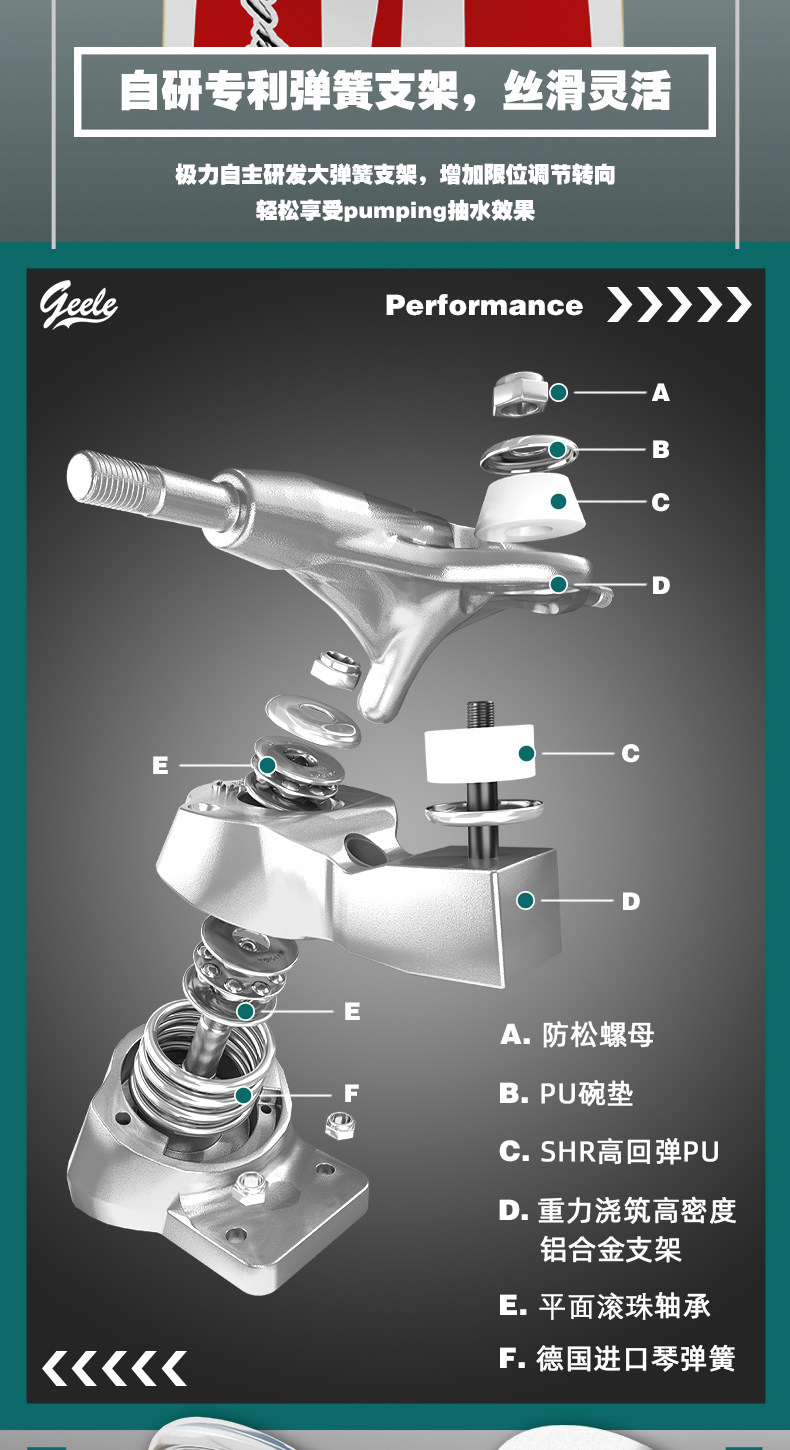 自研专利弹簧支架，丝滑灵活

极力自主研发大弹簧支架，增加限位调节转向
轻松享受pumping抽水效果

Geele

Performance

A

B

C

D

E

C

D

E

F

A. 防松螺母

B. PU碗垫

C. SHR高回弹PU

D. 重力浇筑高密度铝合金支架

E. 平面滚珠轴承

F. 德国进口琴弹簧