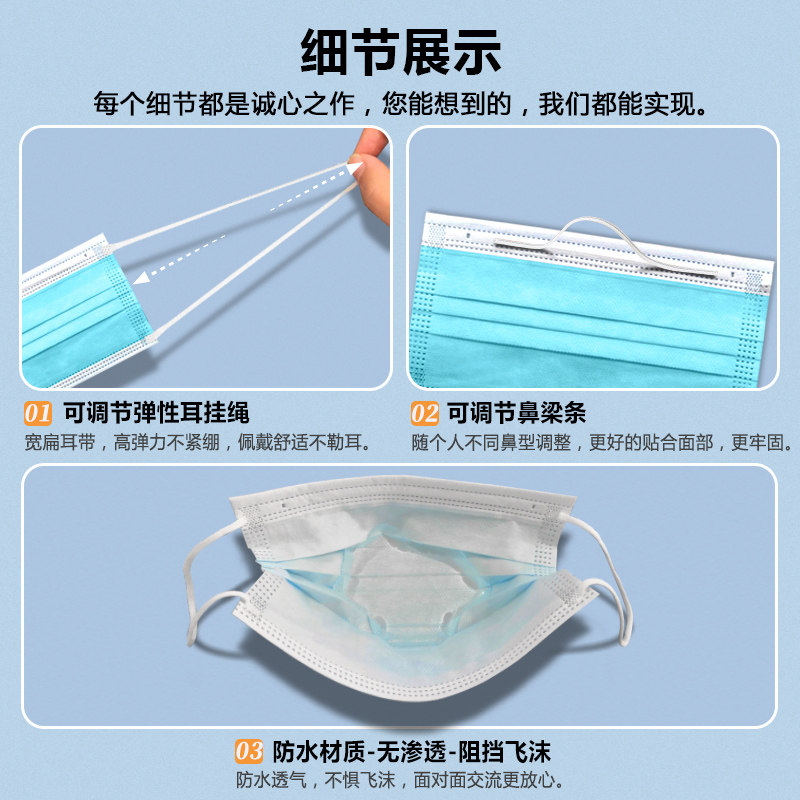 细节展示

每个细节都是诚心之作，您能想到的，我们都能实现。

01 可调节弹性耳挂绳

宽扁耳带，高弹力不紧绷，佩戴舒适不勒耳。

02 可调节鼻梁条

随个人不同鼻型调整，更好的贴合面部，更牢固。

03 防水材质-无渗透-阻挡飞沫

防水透气，不惧飞沫，面对面交流更放心。