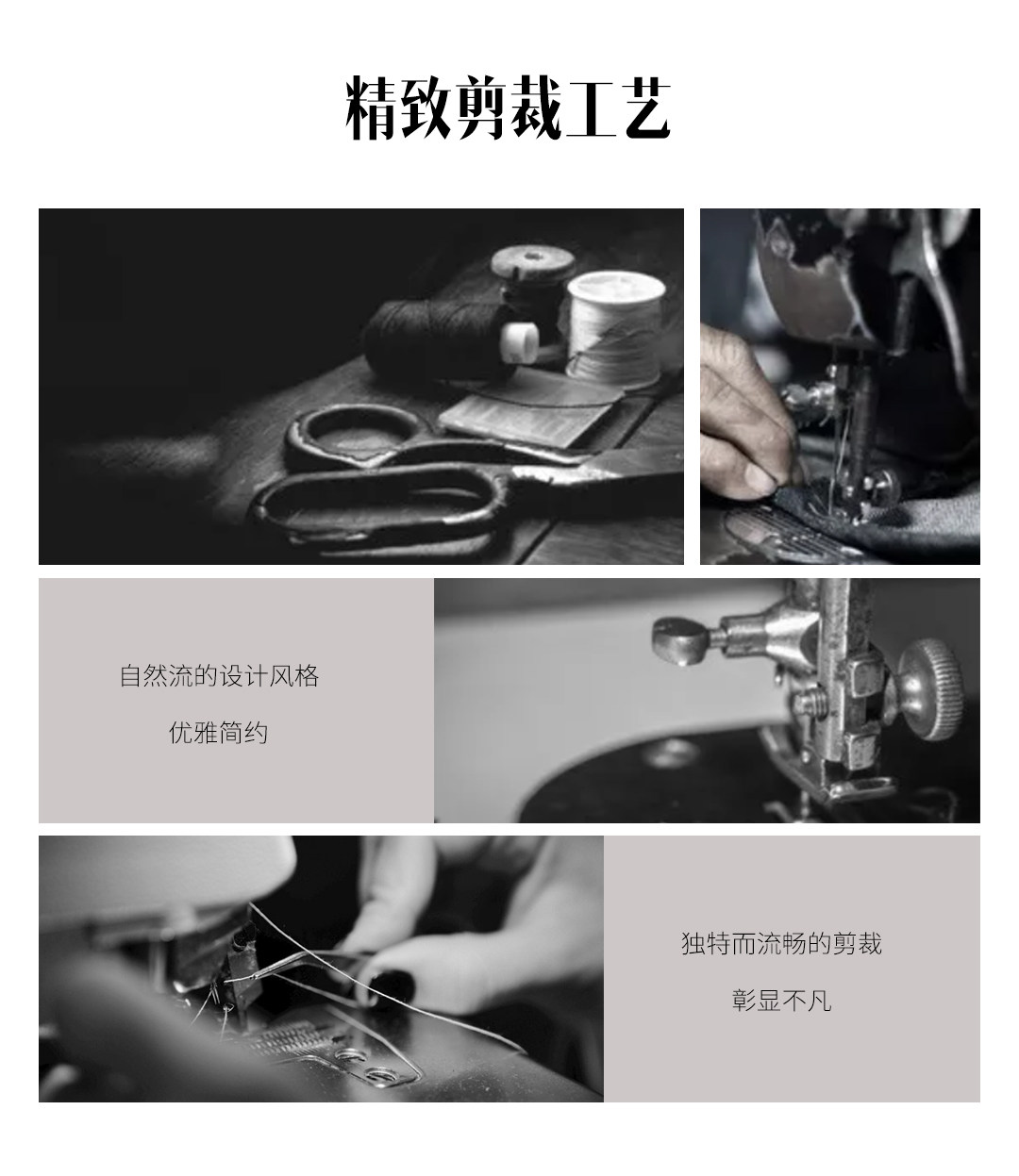 精致剪裁工艺

自然流的设计风格

优雅简约

独特而流畅的剪裁

彰显不凡