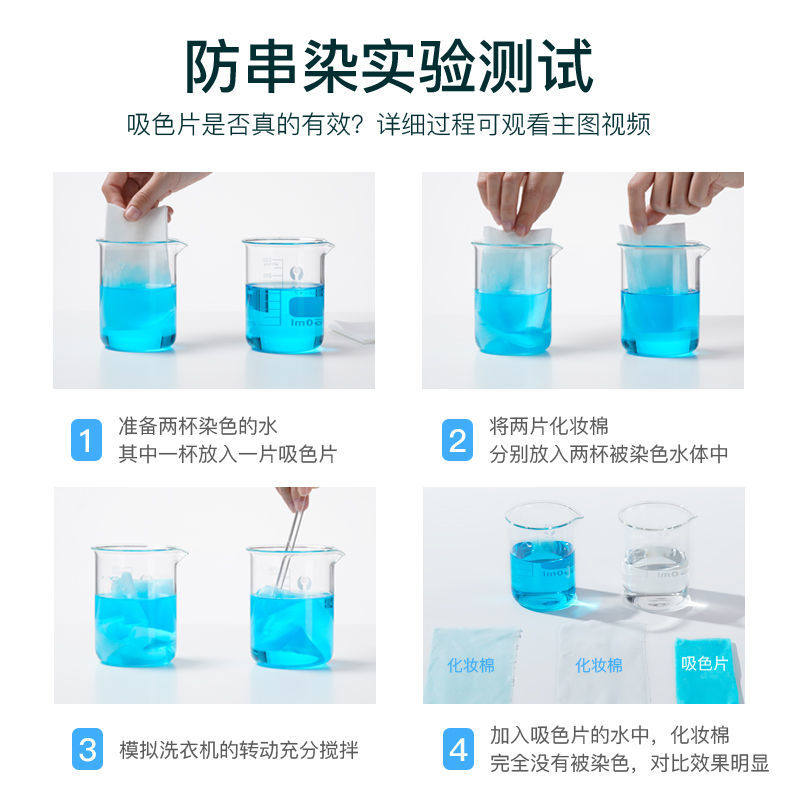 防串染实验测试

吸色片是否真的有效？详细过程可观看主图视频

1 准备两杯染色的水
其中一杯放入一片吸色片

2 将两片化妆棉
分别放入两杯被染色水体中

3 模拟洗衣机的转动充分搅拌

化妆棉 化妆棉 吸色片

4 加入吸色片的水中，化妆棉
完全没有被染色，对比效果明显